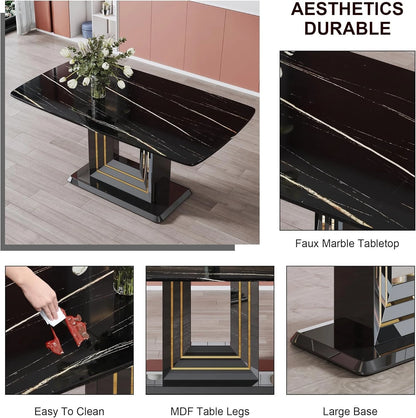 AESTHETICS
DURABLE

Faux Marble Tabletop

Easy To Clean

MDF Table Legs

Large Base