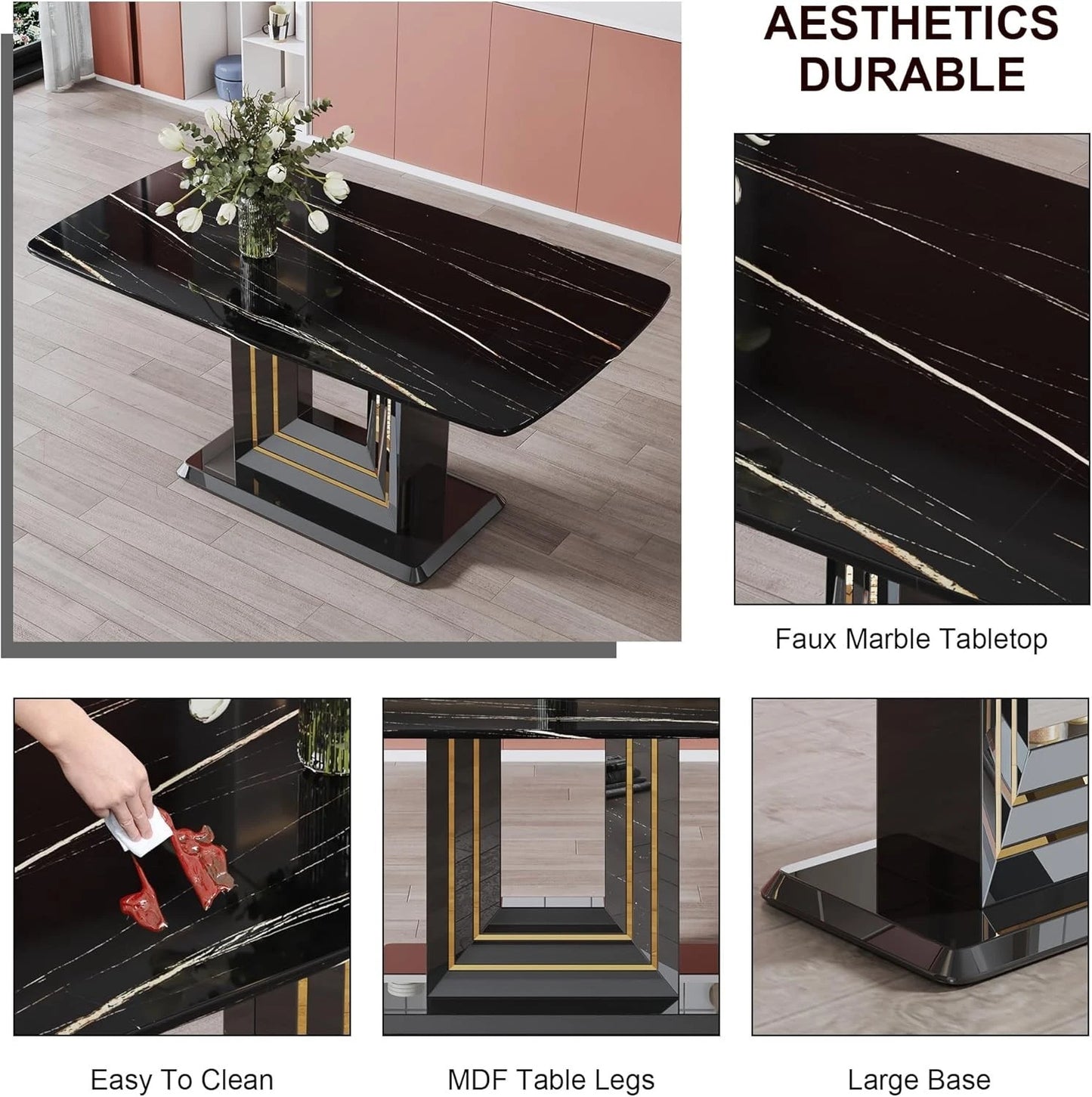 AESTHETICS DURABLE

Faux Marble Tabletop

Easy To Clean

MDF Table Legs

Large Base