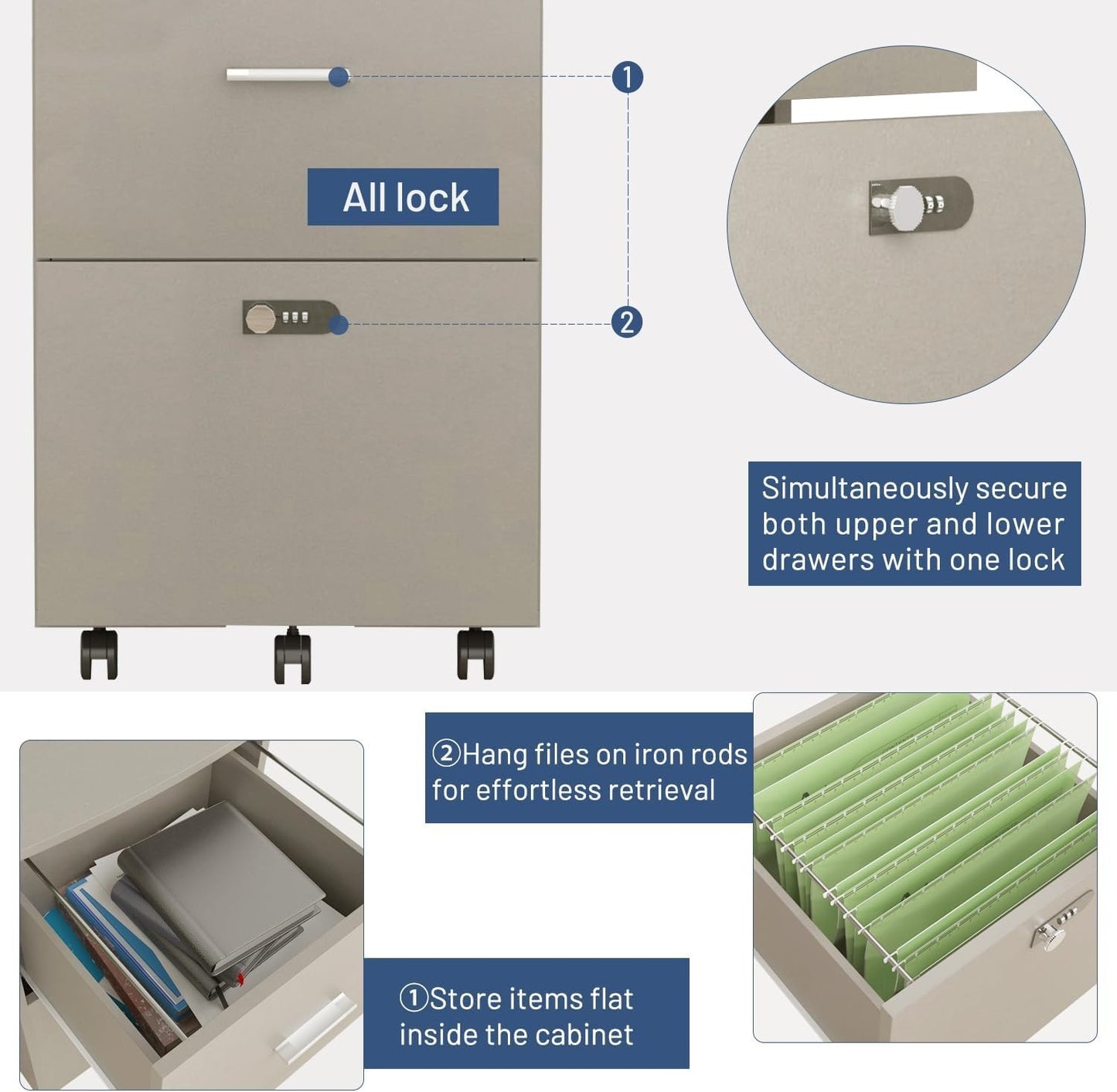 1

All lock

2

Simultaneously secure both upper and lower drawers with one lock

②Hang files on iron rods for effortless retrieval

①Store items flat inside the cabinet