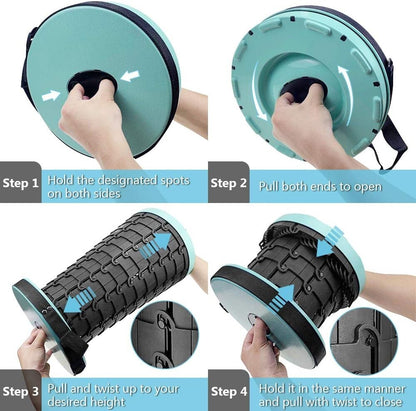 Step 1 Hold the designated spots on both sides

Step 2 Pull both ends to open

Step 3 Pull and twist up to your desired height

Step 4 Hold it in the same manner and pull with twist to close