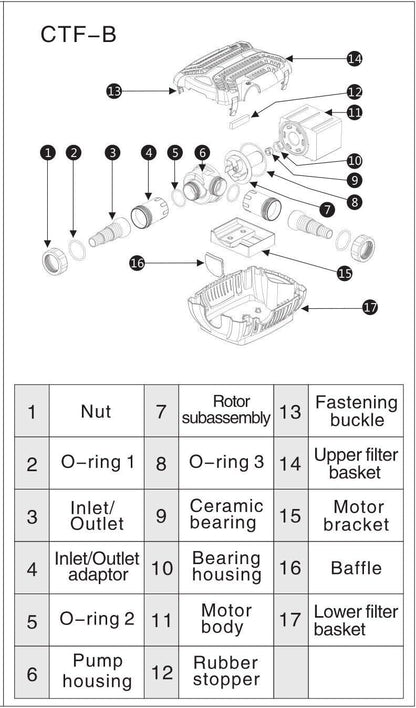 CTF-B

14
13
12
11
1 2 3 4 5 6
10
9
8
7
16
15
17

| 1 | Nut | 7 | Rotor subassembly | 13 | Fastening buckle |
|---|---|---|---|---|---|
| 2 | O-ring 1 | 8 | O-ring 3 | 14 | Upper filter basket |
| 3 | Inlet/ Outlet | 9 | Ceramic bearing | 15 | Motor bracket |
| 4 | Inlet/Outlet adaptor | 10 | Bearing housing | 16 | Baffle |
| 5 | O-ring 2 | 11 | Motor body | 17 | Lower filter basket |
| 6 | Pump housing | 12 | Rubber stopper | | |