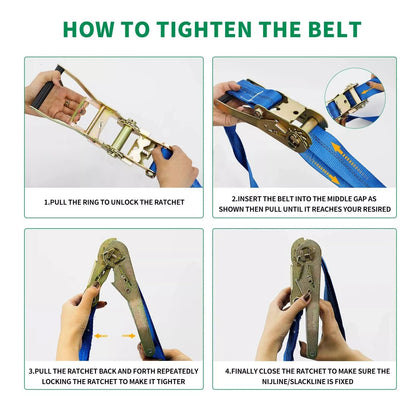 HOW TO TIGHTEN THE BELT

1.PULL THE RING TO UNLOCK THE RATCHET

2.INSERT THE BELT INTO THE MIDDLE GAP AS SHOWN THEN PULL UNTIL IT REACHES YOUR RESIRED

3.PULL THE RATCHET BACK AND FORTH REPEATEDLY LOCKING THE RATCHET TO MAKE IT TIGHTER

4.FINALLY CLOSE THE RATCHET TO MAKE SURE THE NIJLINE/SLACKLINE IS FIXED