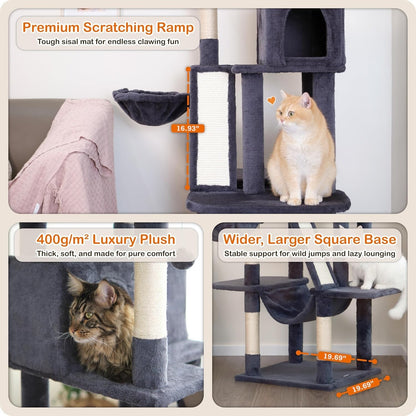 Premium Scratching Ramp
Tough sisal mat for endless clawing fun

16.93"

400g/m² Luxury Plush
Thick, soft, and made for pure comfort

Wider, Larger Square Base
Stable support for wild jumps and lazy lounging

19.69"

19.69"