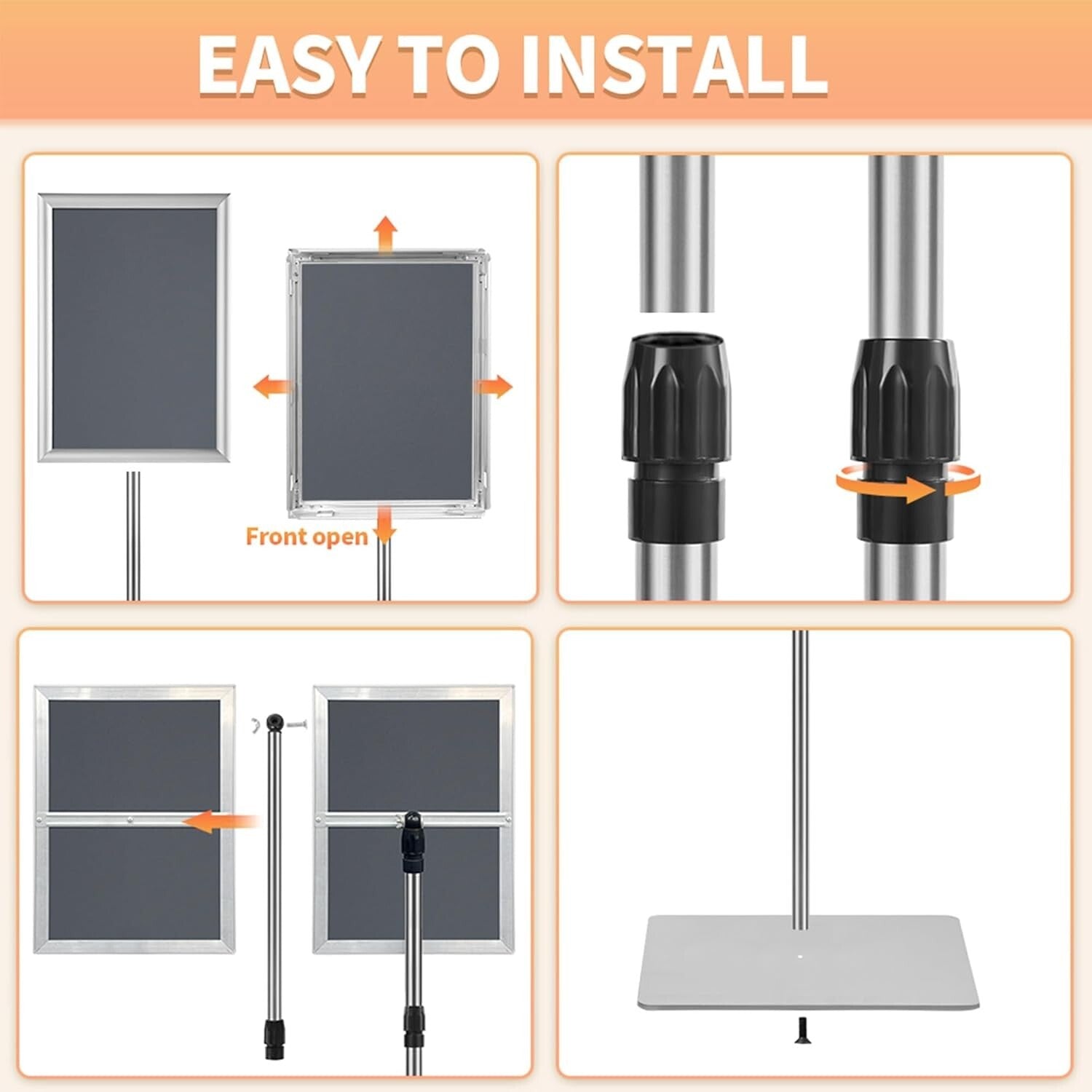 EASY TO INSTALL

Front open