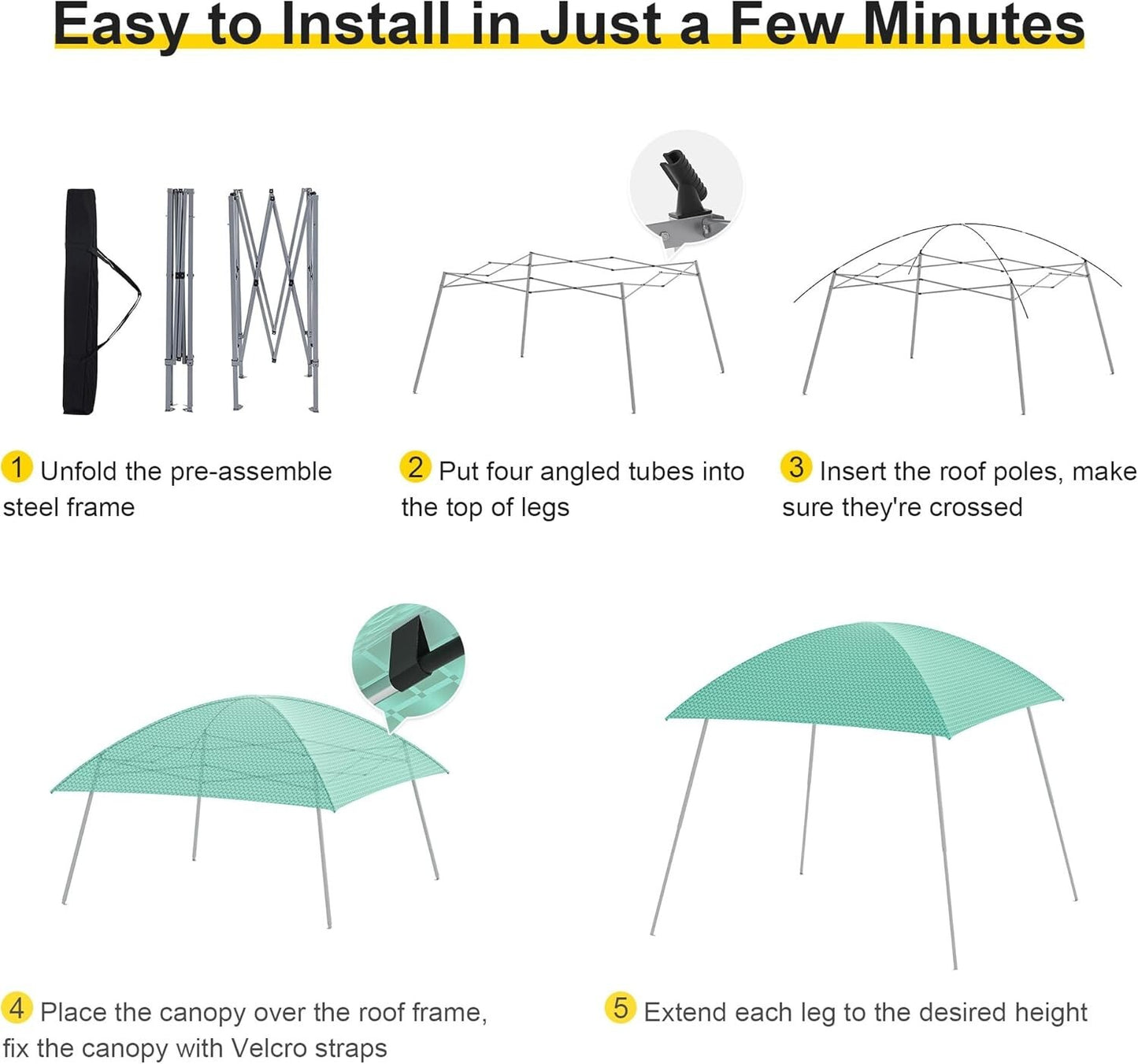 Easy to Install in Just a Few Minutes

1 Unfold the pre-assemble steel frame

2 Put four angled tubes into the top of legs

3 Insert the roof poles, make sure they're crossed

4 Place the canopy over the roof frame, fix the canopy with Velcro straps

5 Extend each leg to the desired height