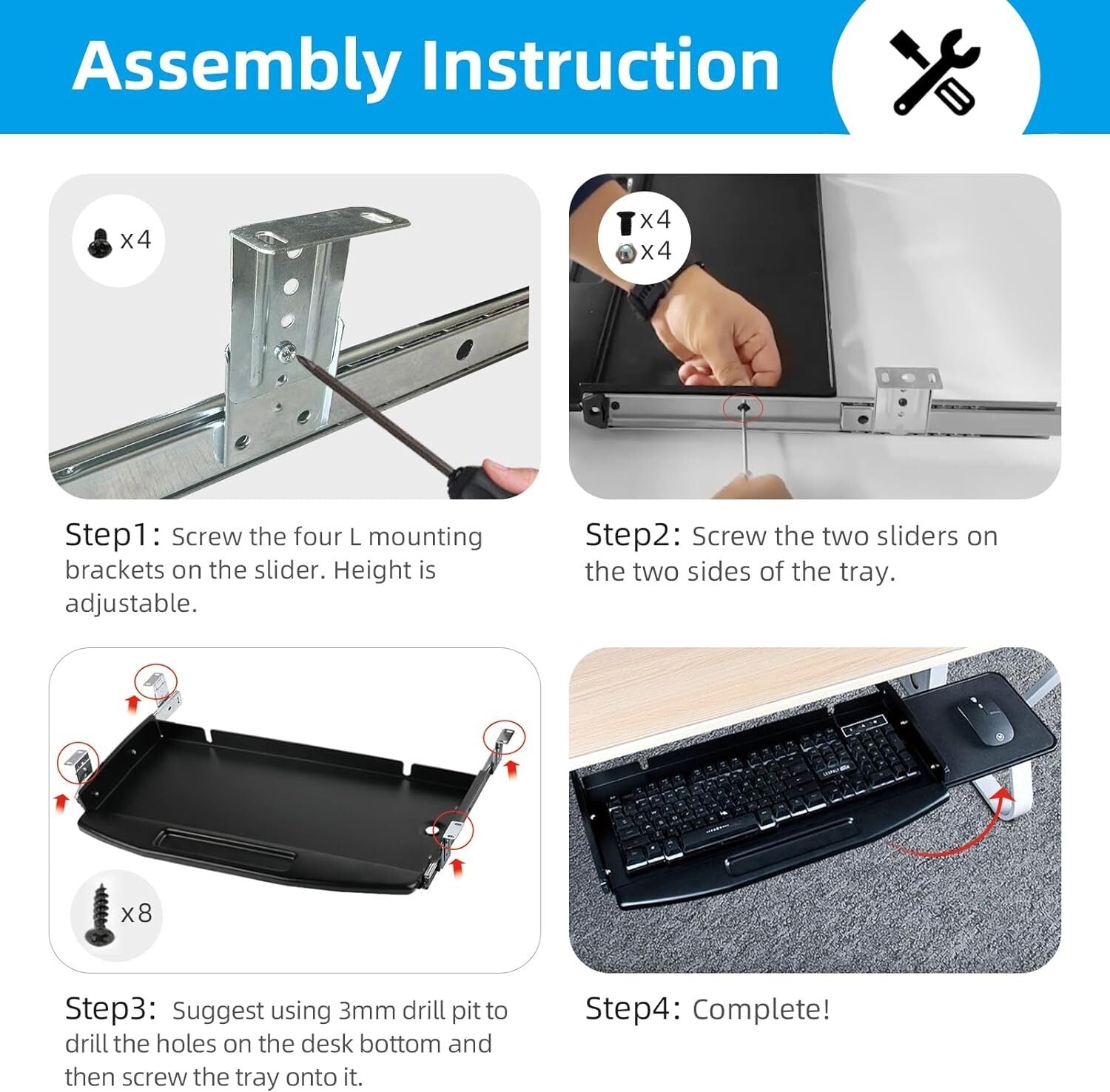 Assembly Instruction

x4

Step1: Screw the four L mounting brackets on the slider. Height is adjustable.

x4
x4

Step2: Screw the two sliders on the two sides of the tray.

x8

Step3: Suggest using 3mm drill pit to drill the holes on the desk bottom and then screw the tray onto it.

Step4: Complete!