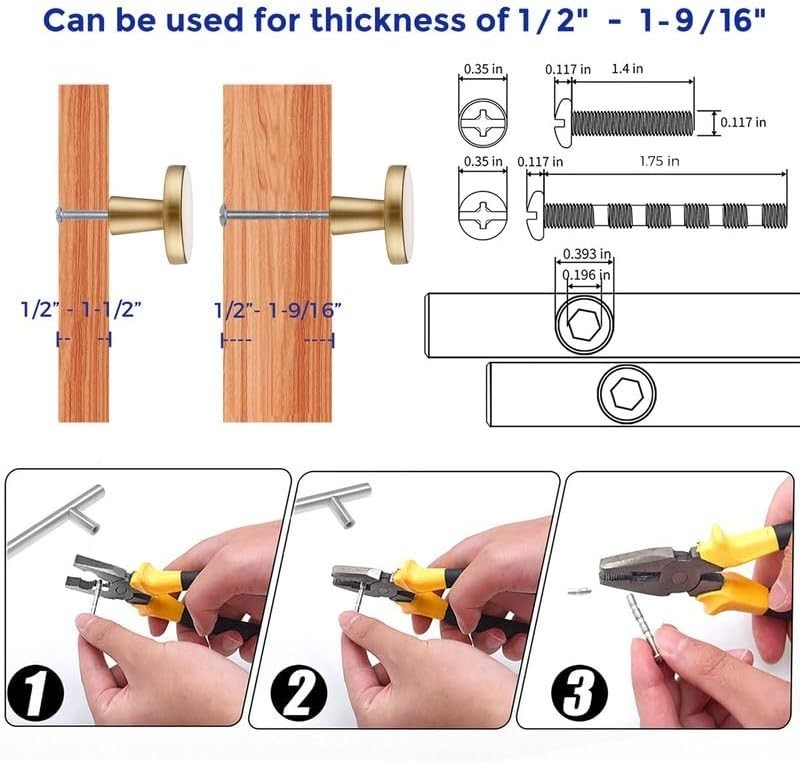 Can be used for thickness of 1/2" - 1-9/16"

1/2" - 1-1/2"

1/2"- 1-9/16"

0.35 in

0.117 in

1.4 in

0.117 in

0.35 in

0.117 in

1.75 in

0.393 in

0.196 in

1

2

3