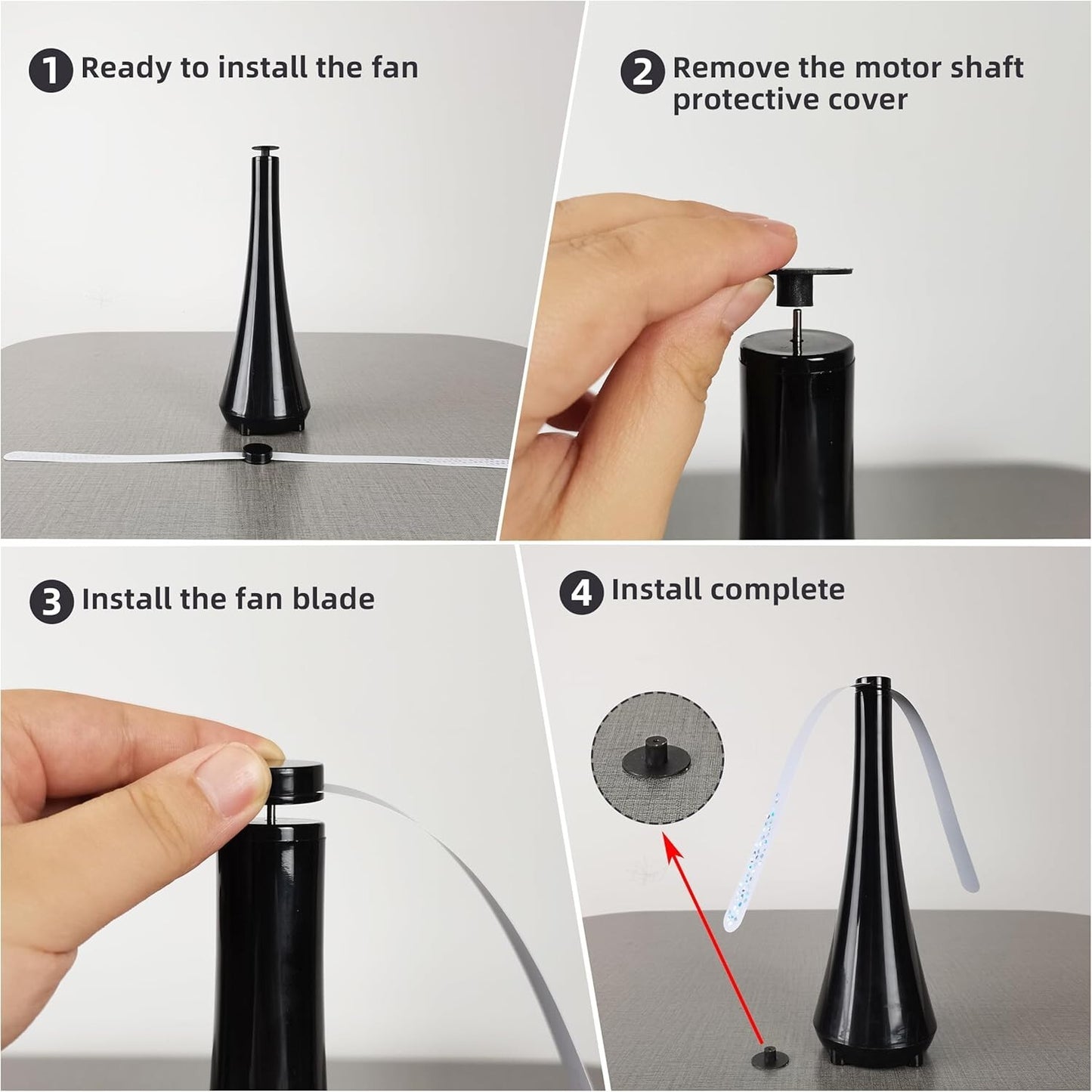 1 Ready to install the fan

2 Remove the motor shaft protective cover

3 Install the fan blade

4 Install complete