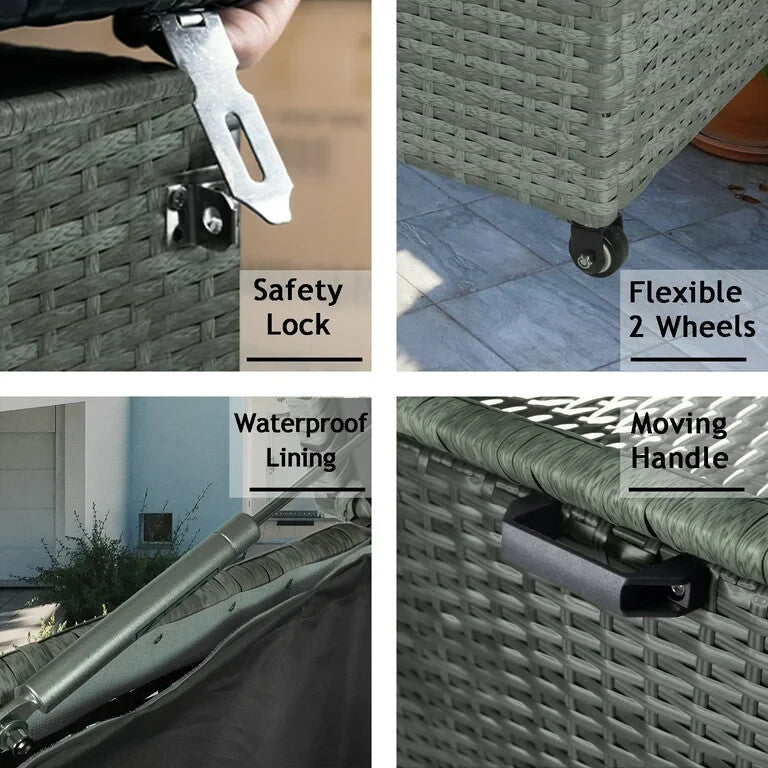 Safety Lock

Flexible 2 Wheels

Waterproof Lining

Moving Handle