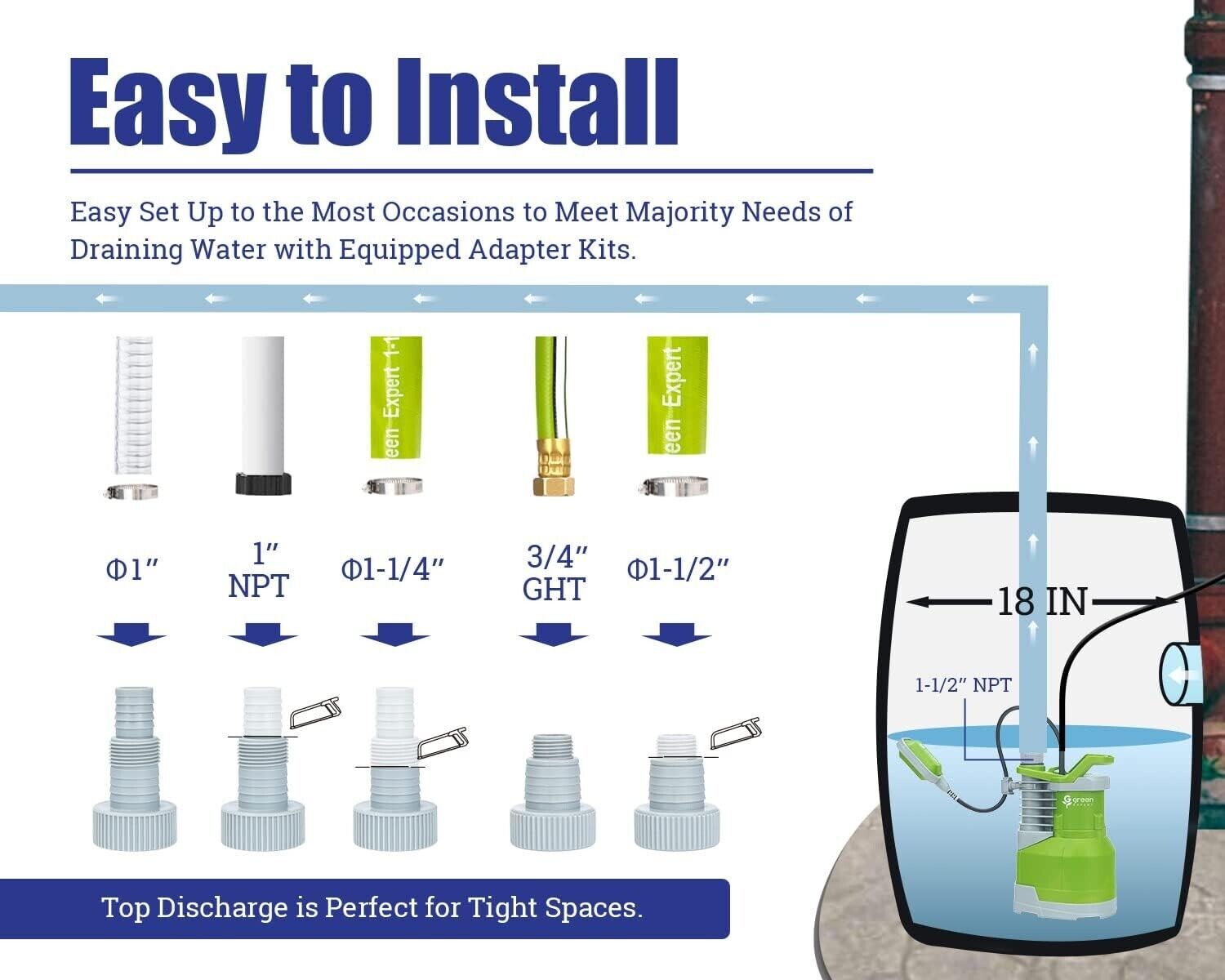 Easy to Install

Easy Set Up to the Most Occasions to Meet Majority Needs of Draining Water with Equipped Adapter Kits.

een Expert 1-1

een Expert

Φ1″

1″ NPT

Φ1-1/4″

3/4″ GHT

Φ1-1/2″

18 IN

1-1/2″ NPT

green EXPERT

Top Discharge is Perfect for Tight Spaces.