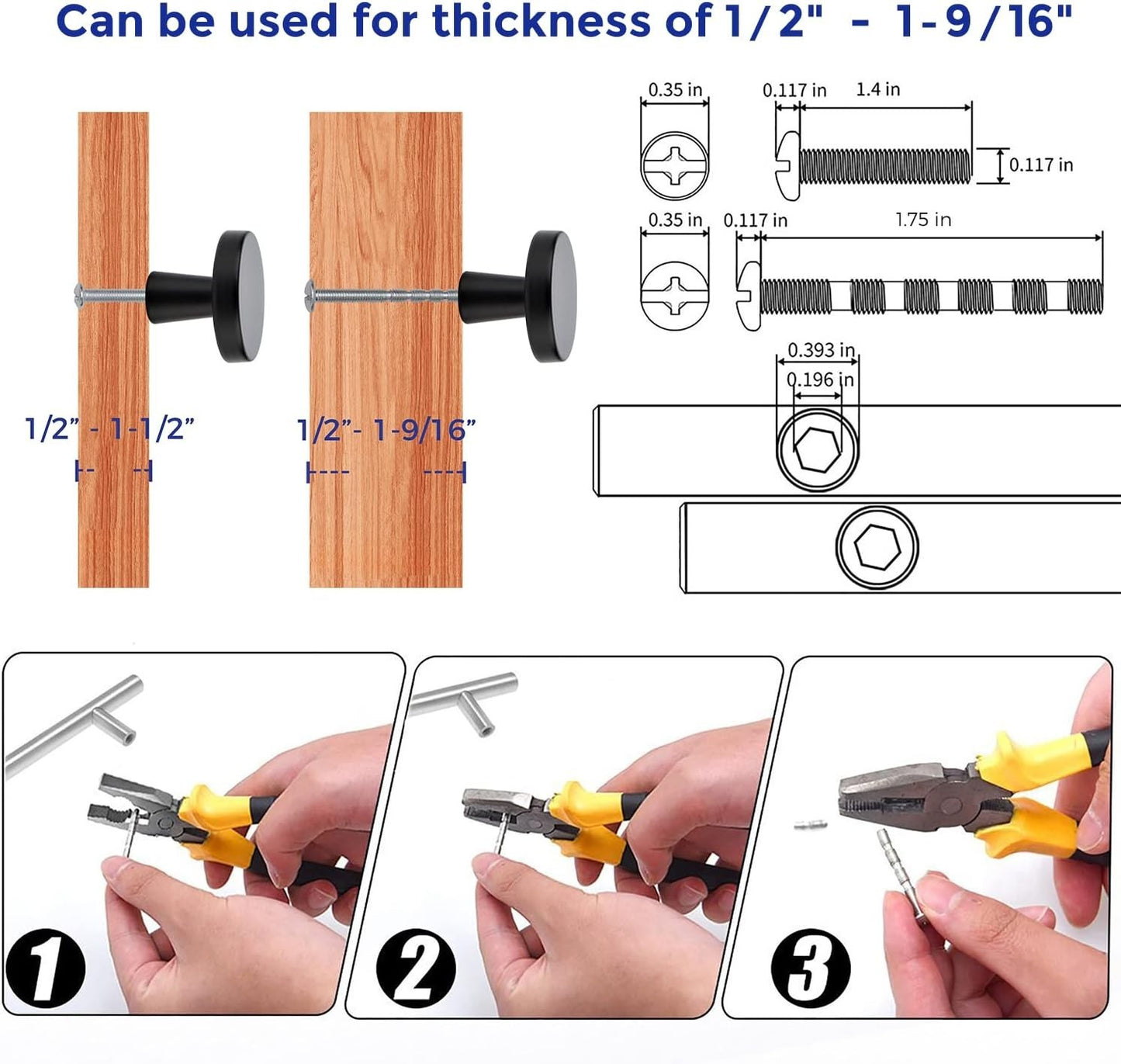 Can be used for thickness of 1/2" - 1-9/16"

1/2" - 1-1/2"

1/2"- 1-9/16"

0.35 in
0.117 in
1.4 in
0.117 in

0.35 in
0.117 in
1.75 in

0.393 in
0.196 in

1

2

3