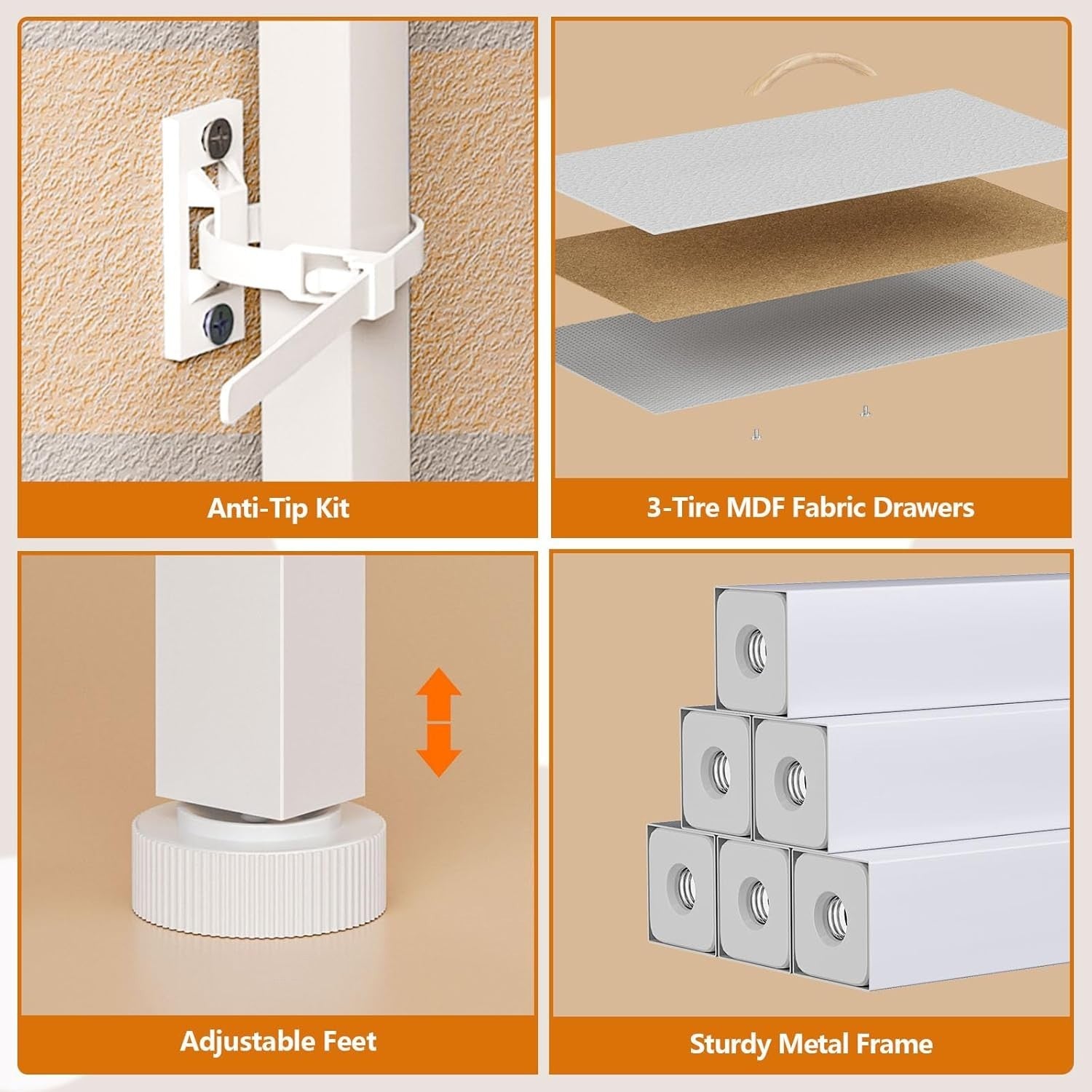 Anti-Tip Kit

3-Tire MDF Fabric Drawers

Adjustable Feet

Sturdy Metal Frame