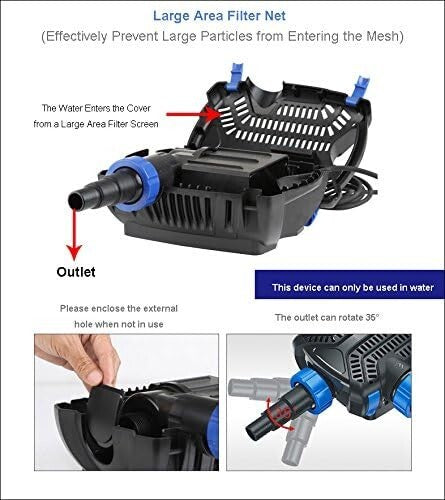 Large Area Filter Net
(Effectively Prevent Large Particles from Entering the Mesh)

The Water Enters the Cover from a Large Area Filter Screen

Outlet

This device can only be used in water

Please enclose the external hole when not in use

The outlet can rotate 35°

35°