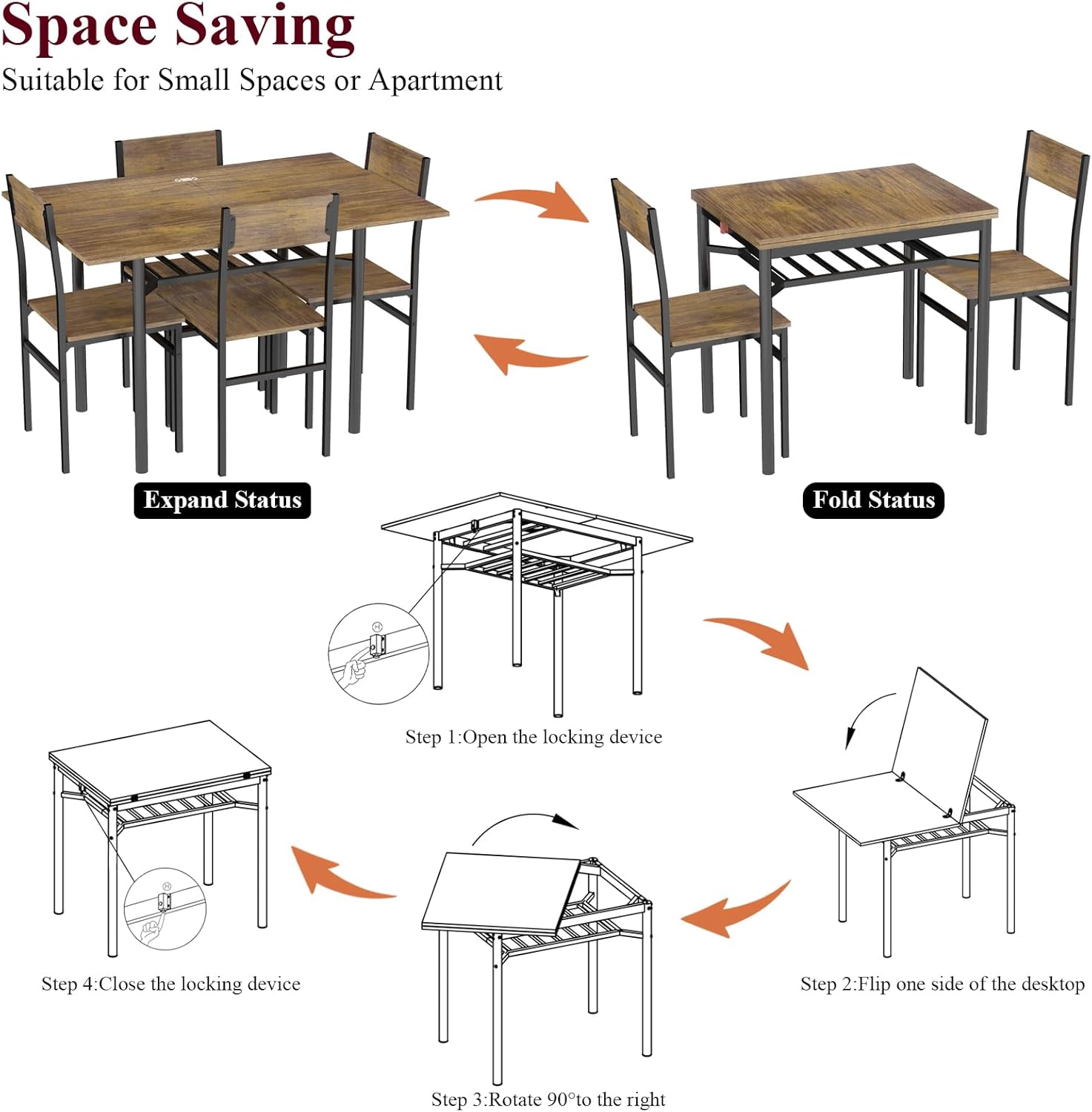 Space Saving
Suitable for Small Spaces or Apartment

Expand Status

Fold Status

Step 1:Open the locking device

Step 2:Flip one side of the desktop

Step 3:Rotate 90°to the right

Step 4:Close the locking device