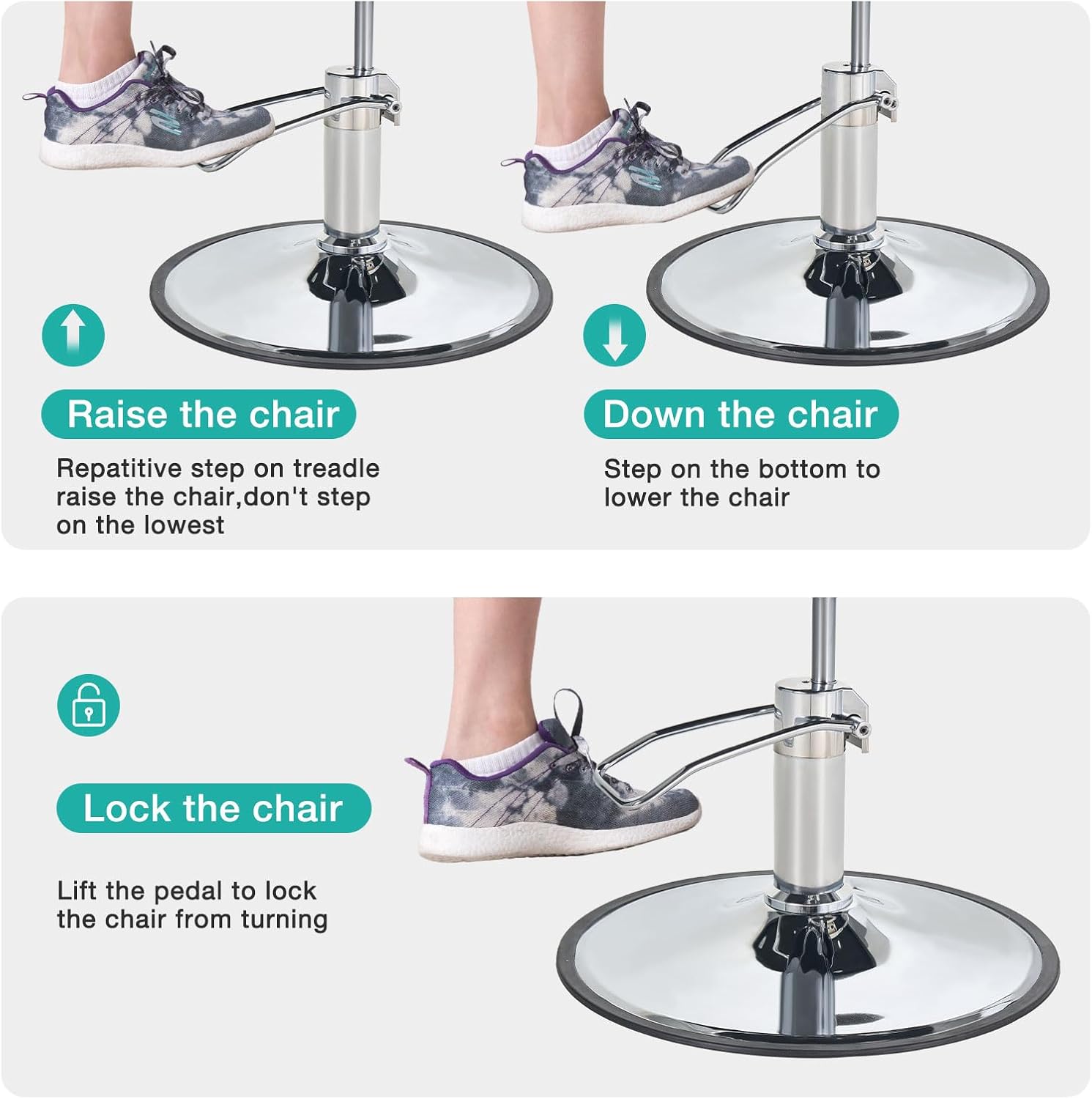 Raise the chair

Repatitive step on treadle raise the chair,don't step on the lowest

Down the chair

Step on the bottom to lower the chair

Lock the chair

Lift the pedal to lock the chair from turning