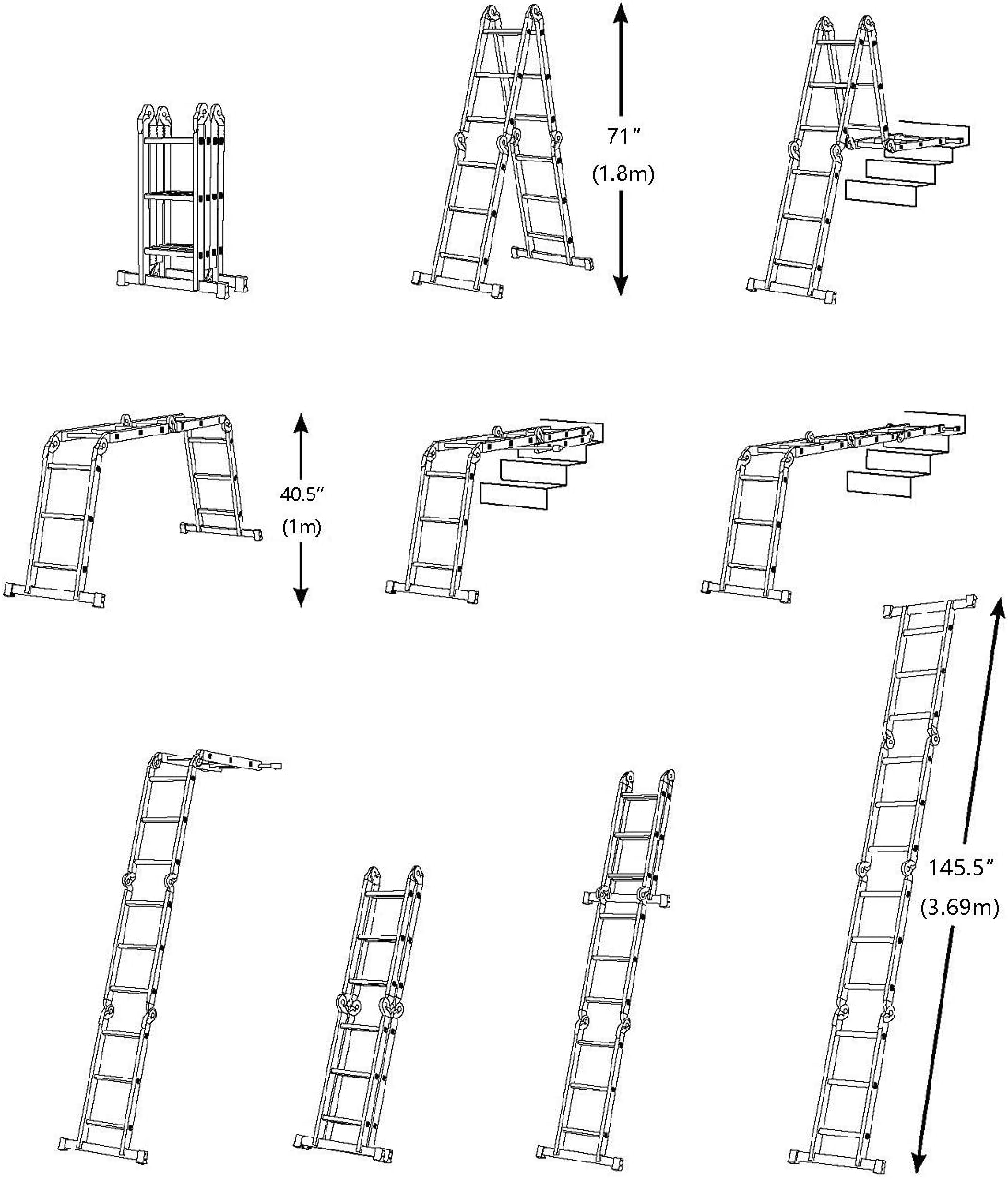 71″
(1.8m)

40.5″
(1m)

145.5″
(3.69m)