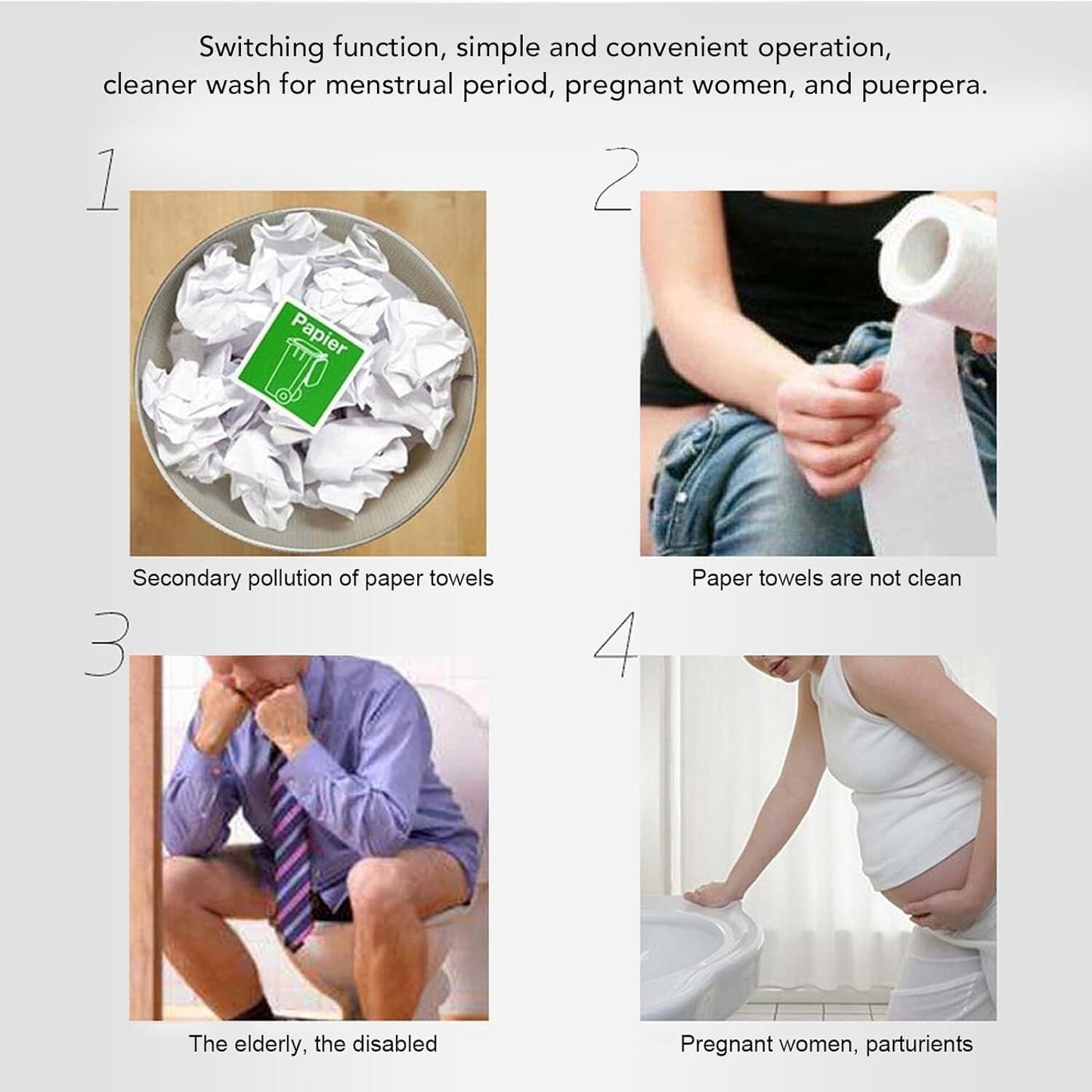 Switching function, simple and convenient operation, cleaner wash for menstrual period, pregnant women, and puerpera.

1

Papier

Secondary pollution of paper towels

2

Paper towels are not clean

3

The elderly, the disabled

4

Pregnant women, parturients