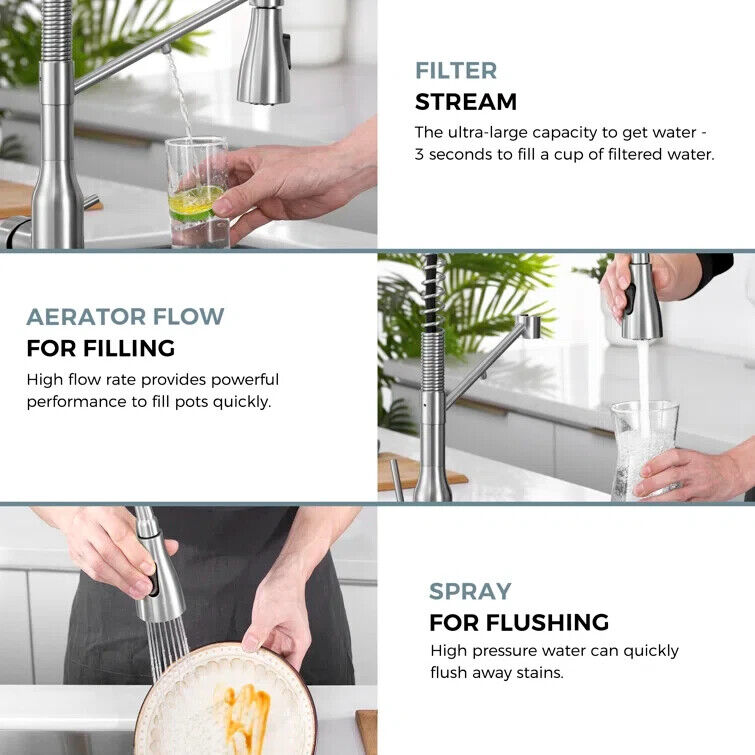 FILTER
STREAM
The ultra-large capacity to get water - 3 seconds to fill a cup of filtered water.

AERATOR FLOW
FOR FILLING
High flow rate provides powerful performance to fill pots quickly.

SPRAY
FOR FLUSHING
High pressure water can quickly flush away stains.