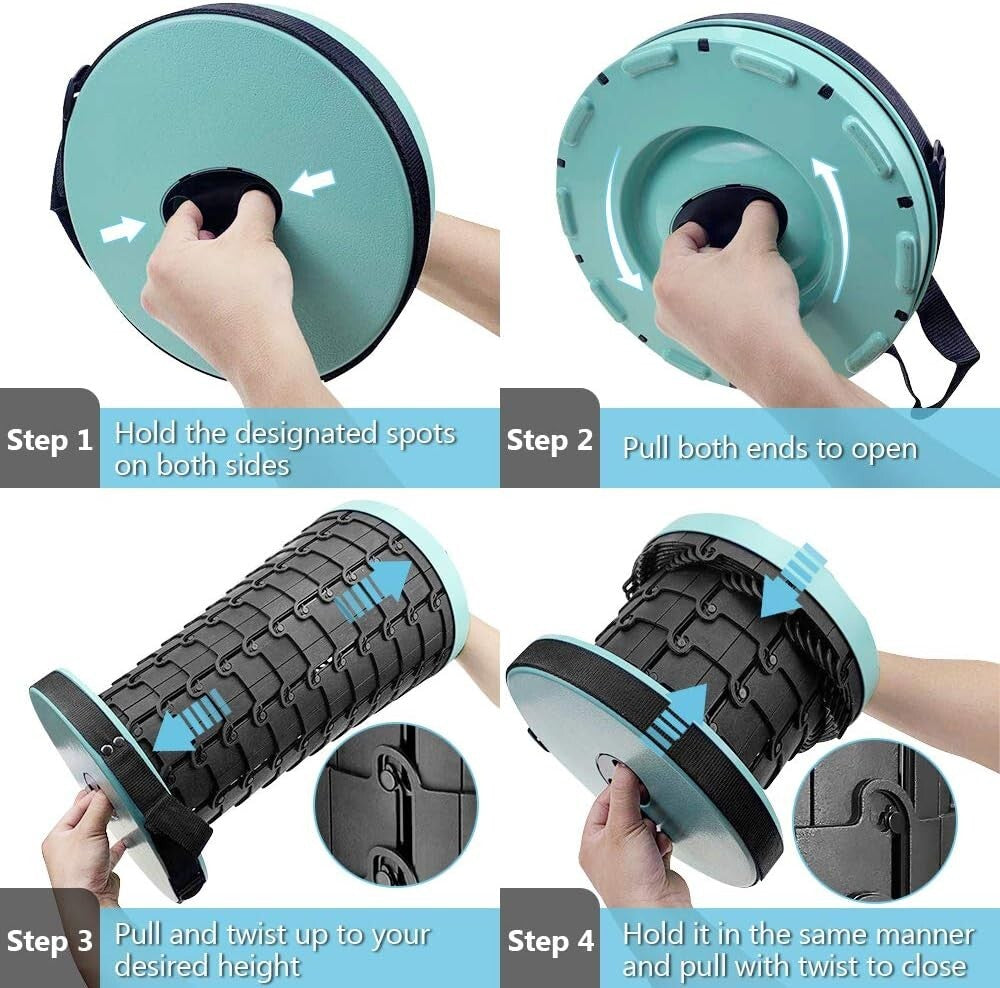 Step 1 Hold the designated spots on both sides

Step 2 Pull both ends to open

Step 3 Pull and twist up to your desired height

Step 4 Hold it in the same manner and pull with twist to close