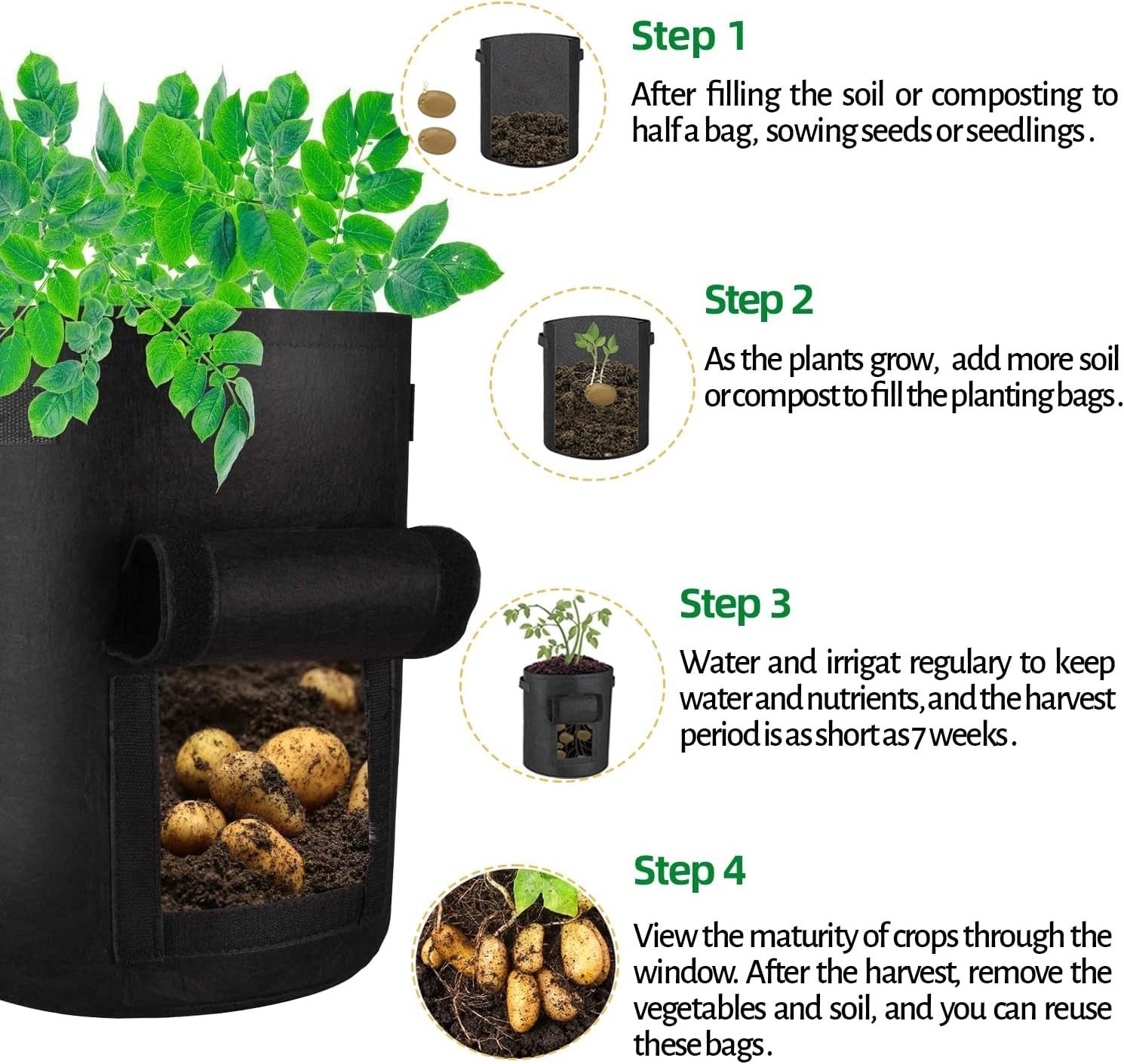 Step 1

After filling the soil or composting to half a bag, sowing seeds or seedlings.

Step 2

As the plants grow, add more soil or compost to fill the planting bags.

Step 3

Water and irrigat regulary to keep water and nutrients, and the harvest period is as short as 7 weeks.

Step 4

View the maturity of crops through the window. After the harvest, remove the vegetables and soil, and you can reuse these bags.