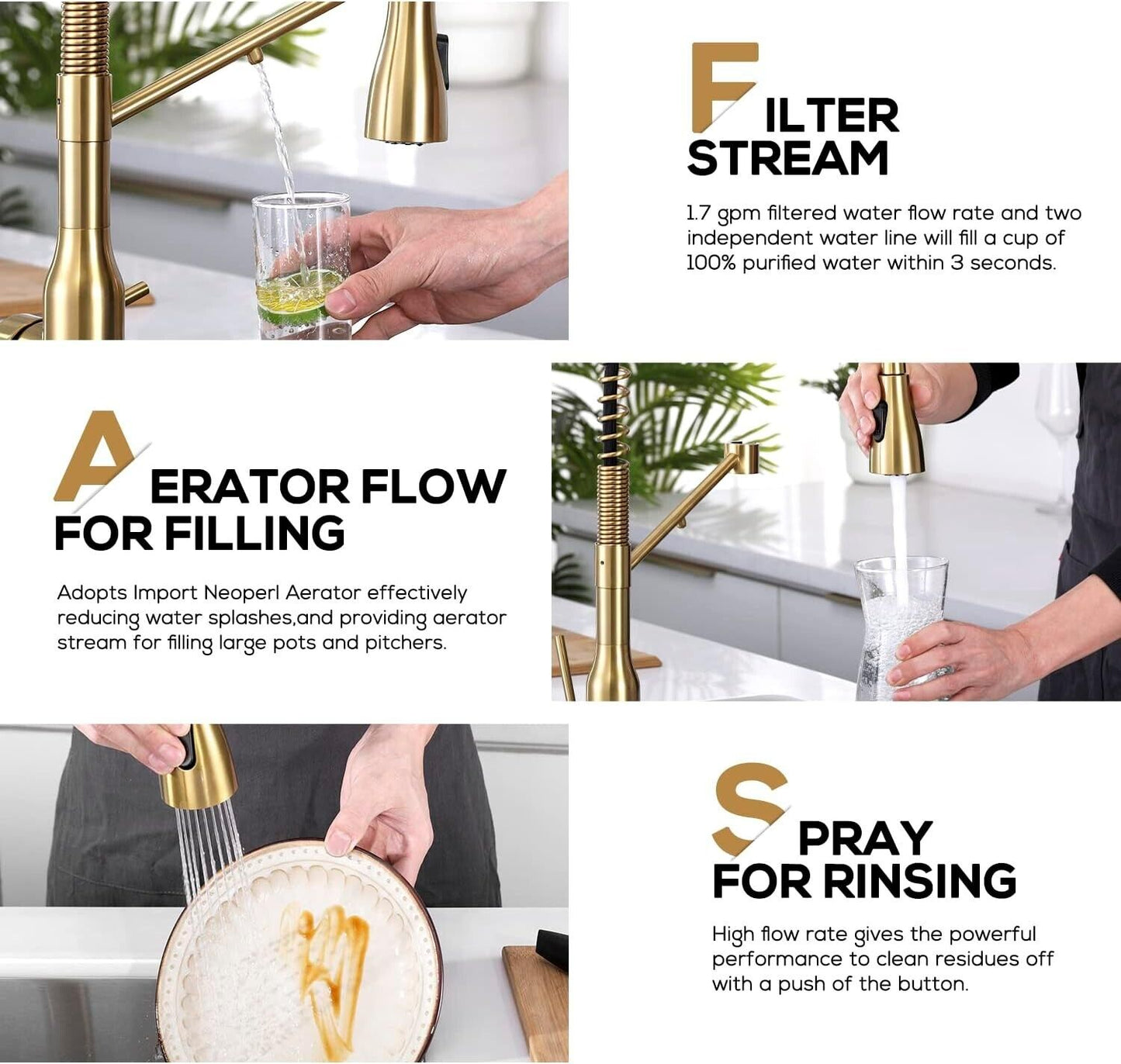 FILTER STREAM

1.7 gpm filtered water flow rate and two independent water line will fill a cup of 100% purified water within 3 seconds.

AERATOR FLOW FOR FILLING

Adopts Import Neoperl Aerator effectively reducing water splashes,and providing aerator stream for filling large pots and pitchers.

SPRAY FOR RINSING

High flow rate gives the powerful performance to clean residues off with a push of the button.