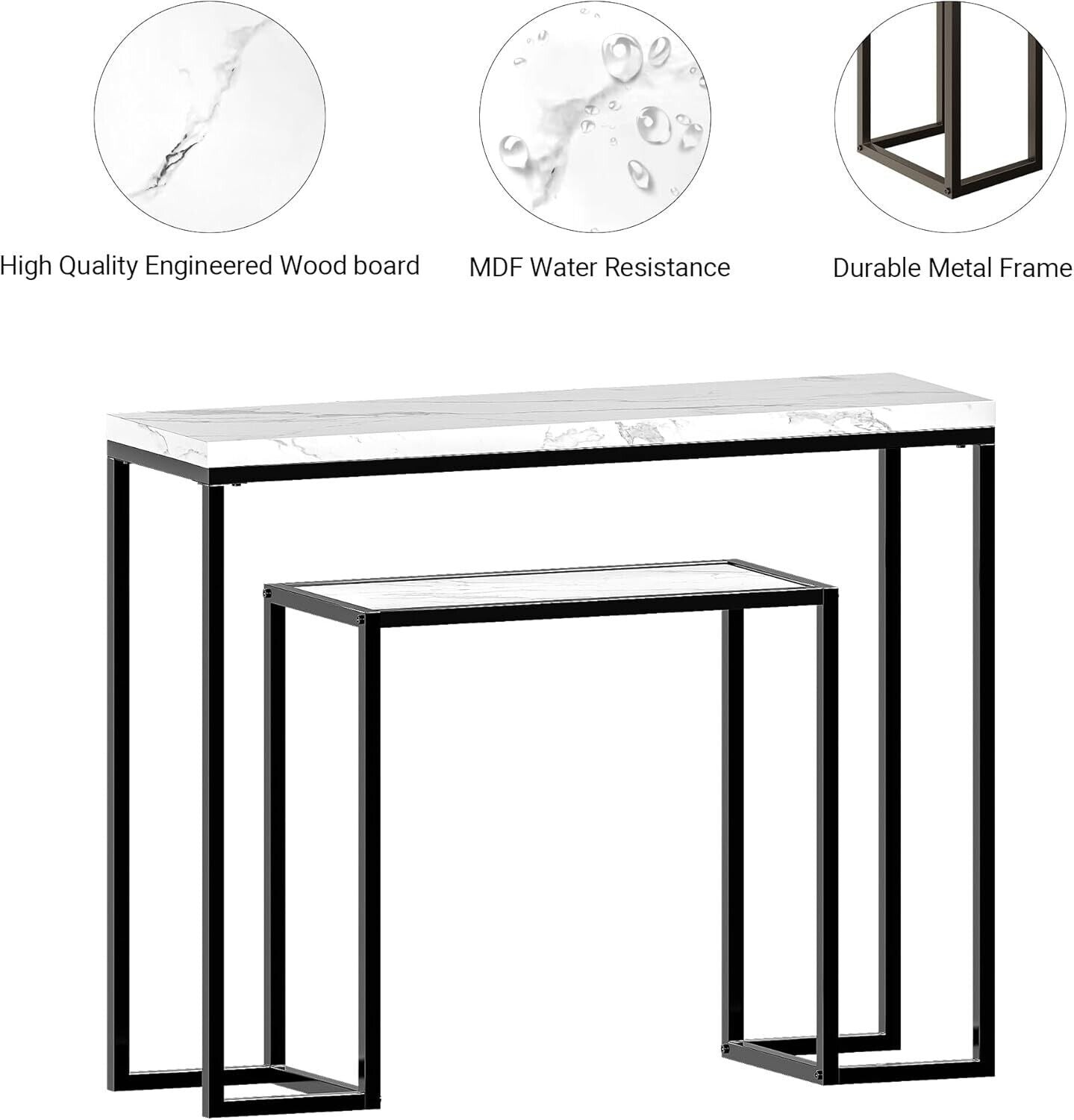 High Quality Engineered Wood board

MDF Water Resistance

Durable Metal Frame