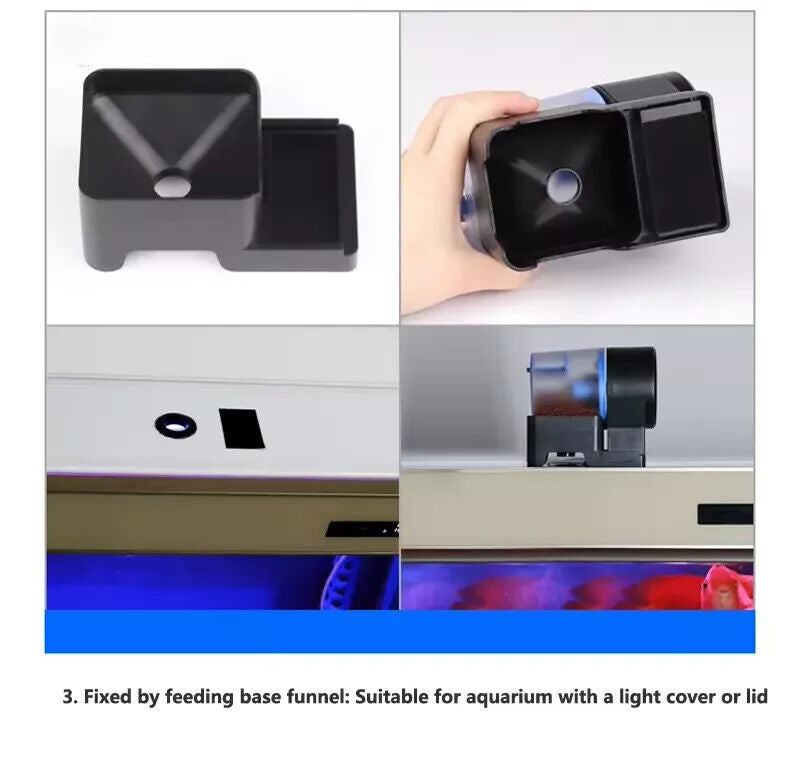 3. Fixed by feeding base funnel: Suitable for aquarium with a light cover or lid