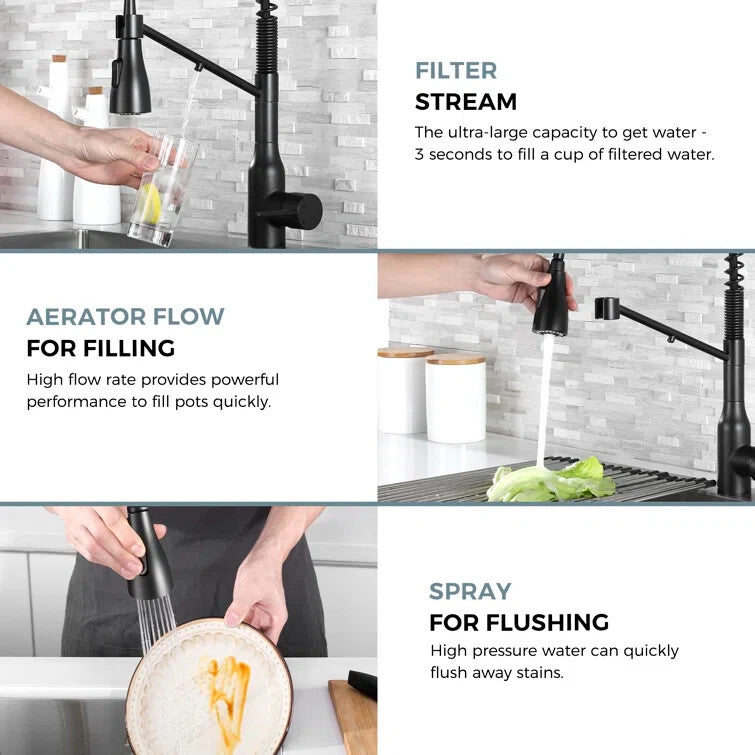 FILTER
STREAM

The ultra-large capacity to get water - 3 seconds to fill a cup of filtered water.

AERATOR FLOW
FOR FILLING

High flow rate provides powerful performance to fill pots quickly.

SPRAY
FOR FLUSHING

High pressure water can quickly flush away stains.