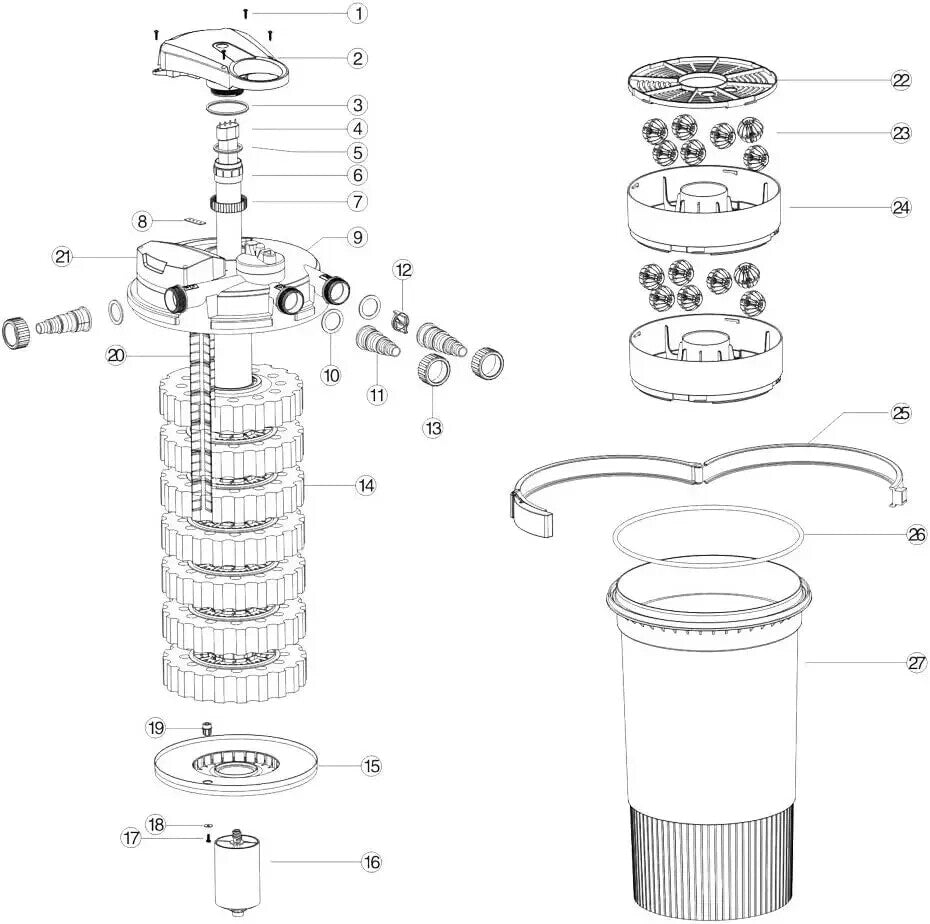 1
2
3
4
5
6
7
8
9
21
12
20
10
11
13
14
19
15
18
17
16
22
23
24
25
26
27