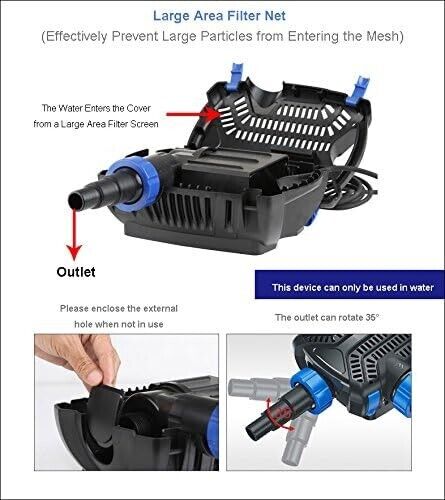 Large Area Filter Net
(Effectively Prevent Large Particles from Entering the Mesh)

The Water Enters the Cover from a Large Area Filter Screen

Outlet

This device can only be used in water

Please enclose the external hole when not in use

The outlet can rotate 35°