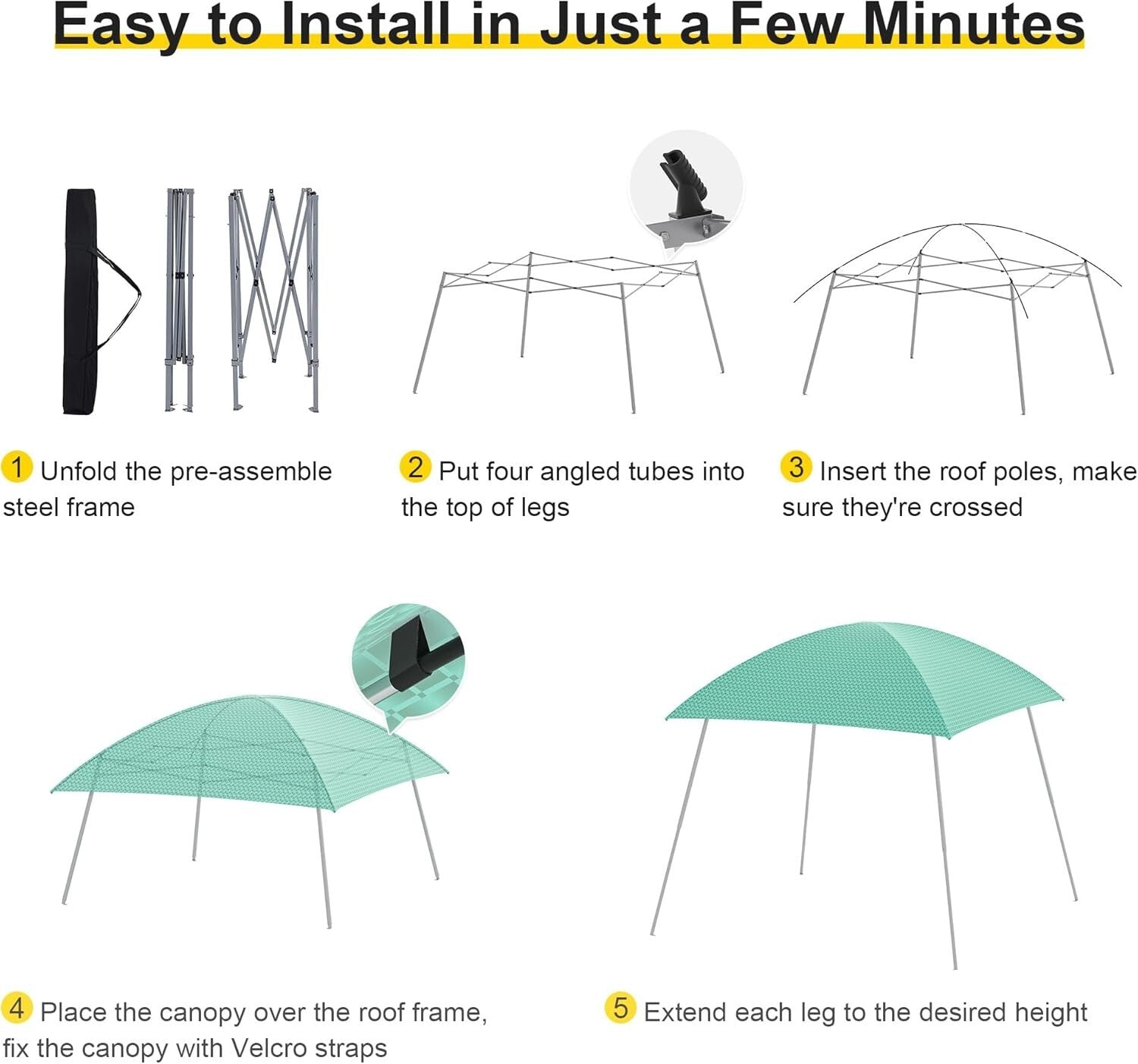 Easy to Install in Just a Few Minutes

1 Unfold the pre-assemble steel frame

2 Put four angled tubes into the top of legs

3 Insert the roof poles, make sure they're crossed

4 Place the canopy over the roof frame, fix the canopy with Velcro straps

5 Extend each leg to the desired height