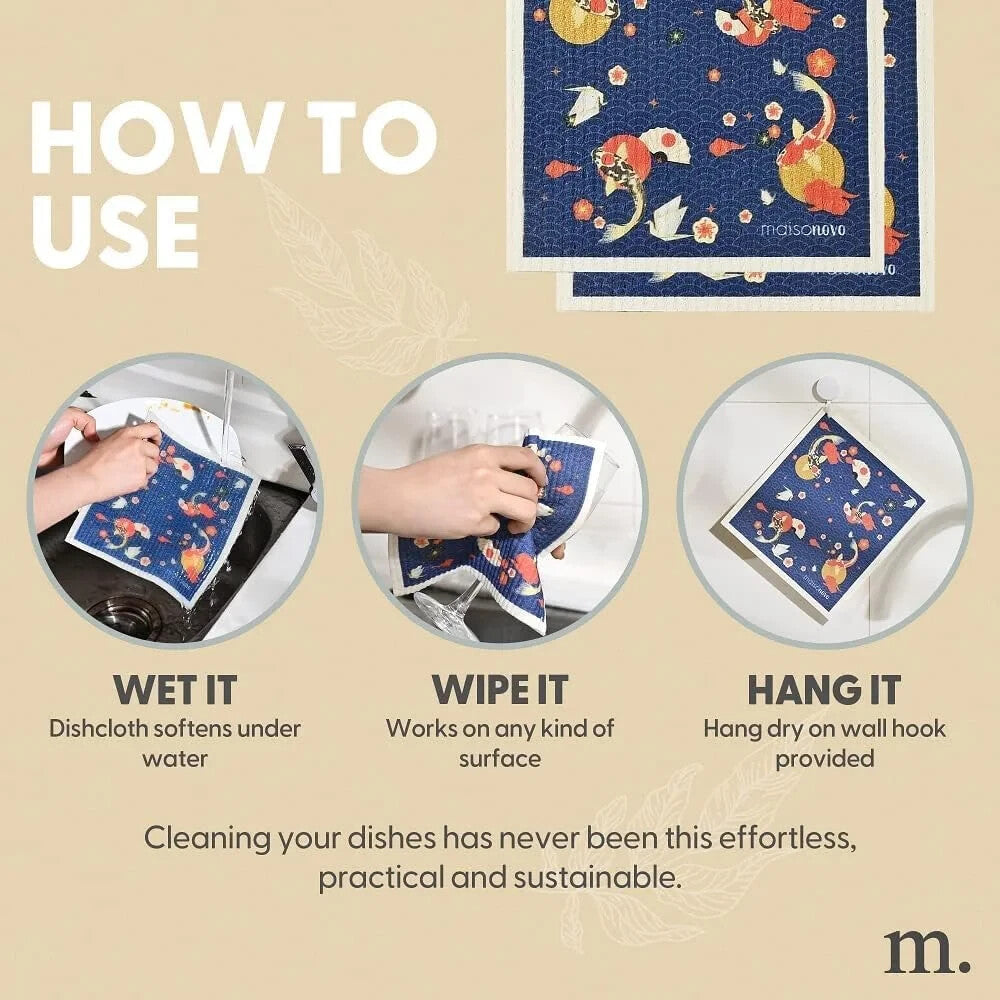 HOW TO USE

maisonovo

WET IT
Dishcloth softens under water

WIPE IT
Works on any kind of surface

HANG IT
Hang dry on wall hook provided

Cleaning your dishes has never been this effortless, practical and sustainable.

m.