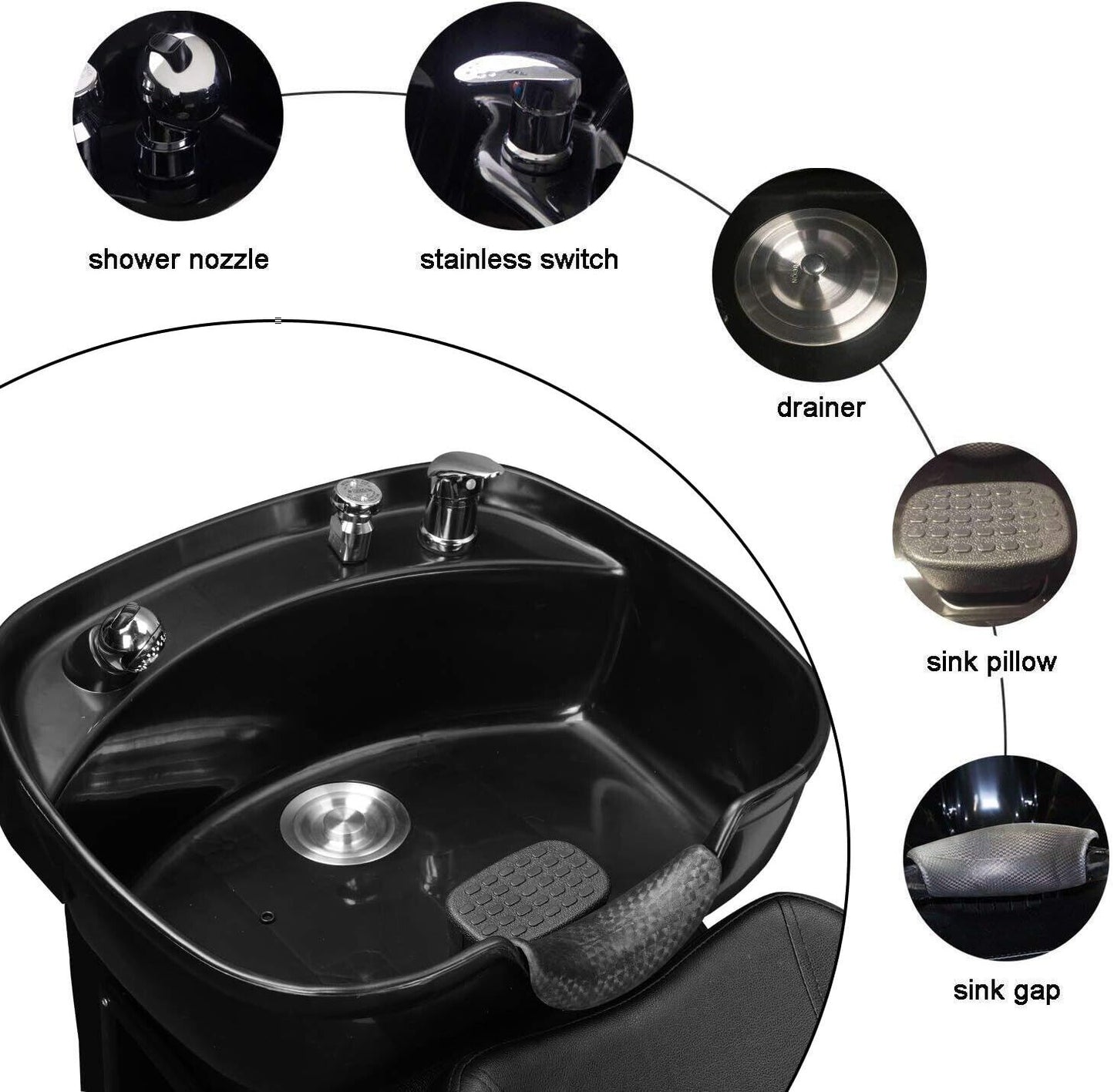 shower nozzle

stainless switch

drainer

sink pillow

sink gap