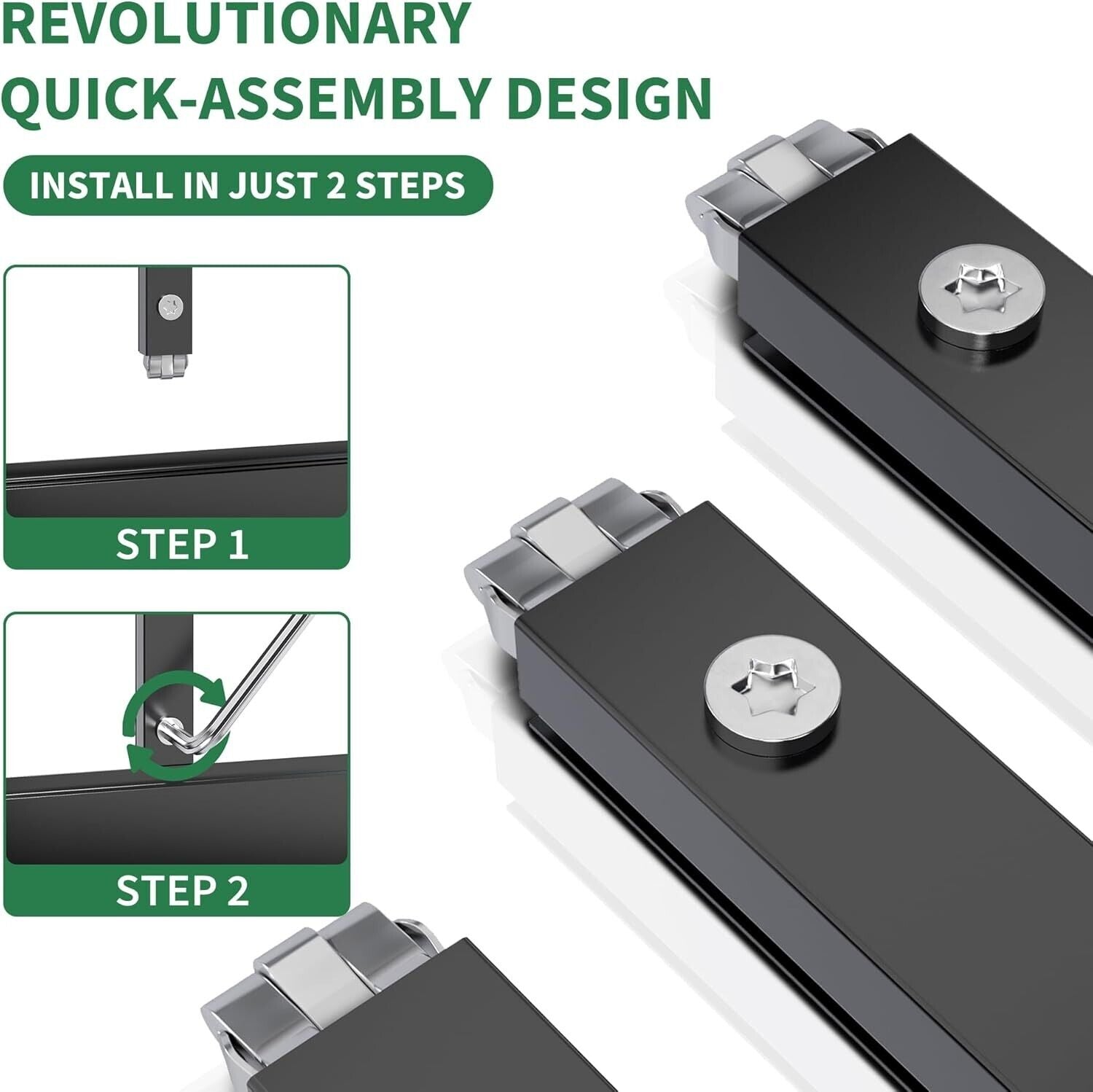 REVOLUTIONARY QUICK-ASSEMBLY DESIGN

INSTALL IN JUST 2 STEPS

STEP 1

STEP 2