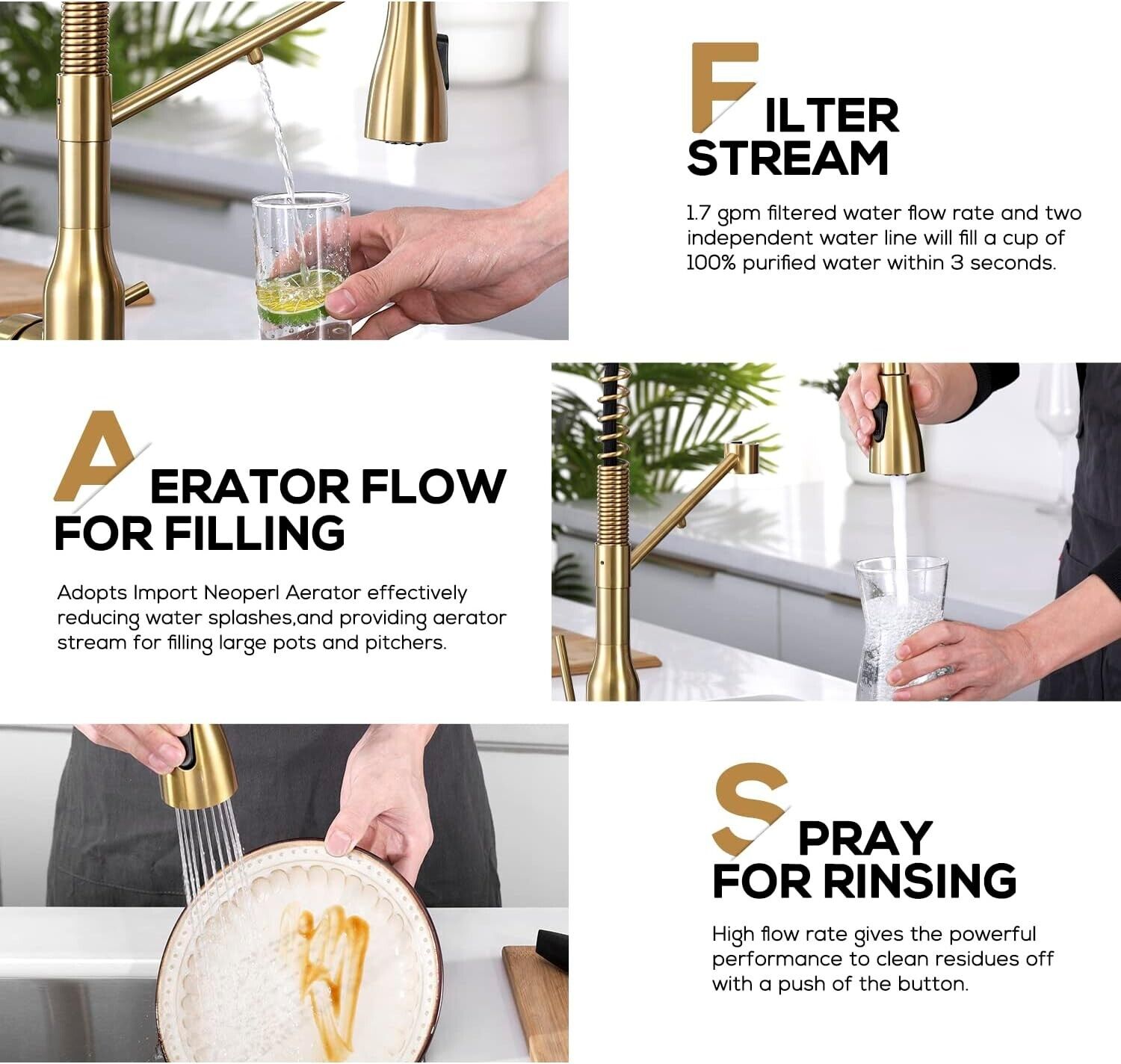 FILTER STREAM

1.7 gpm filtered water flow rate and two independent water line will fill a cup of 100% purified water within 3 seconds.

AERATOR FLOW FOR FILLING

Adopts Import Neoperl Aerator effectively reducing water splashes,and providing aerator stream for filling large pots and pitchers.

SPRAY FOR RINSING

High flow rate gives the powerful performance to clean residues off with a push of the button.