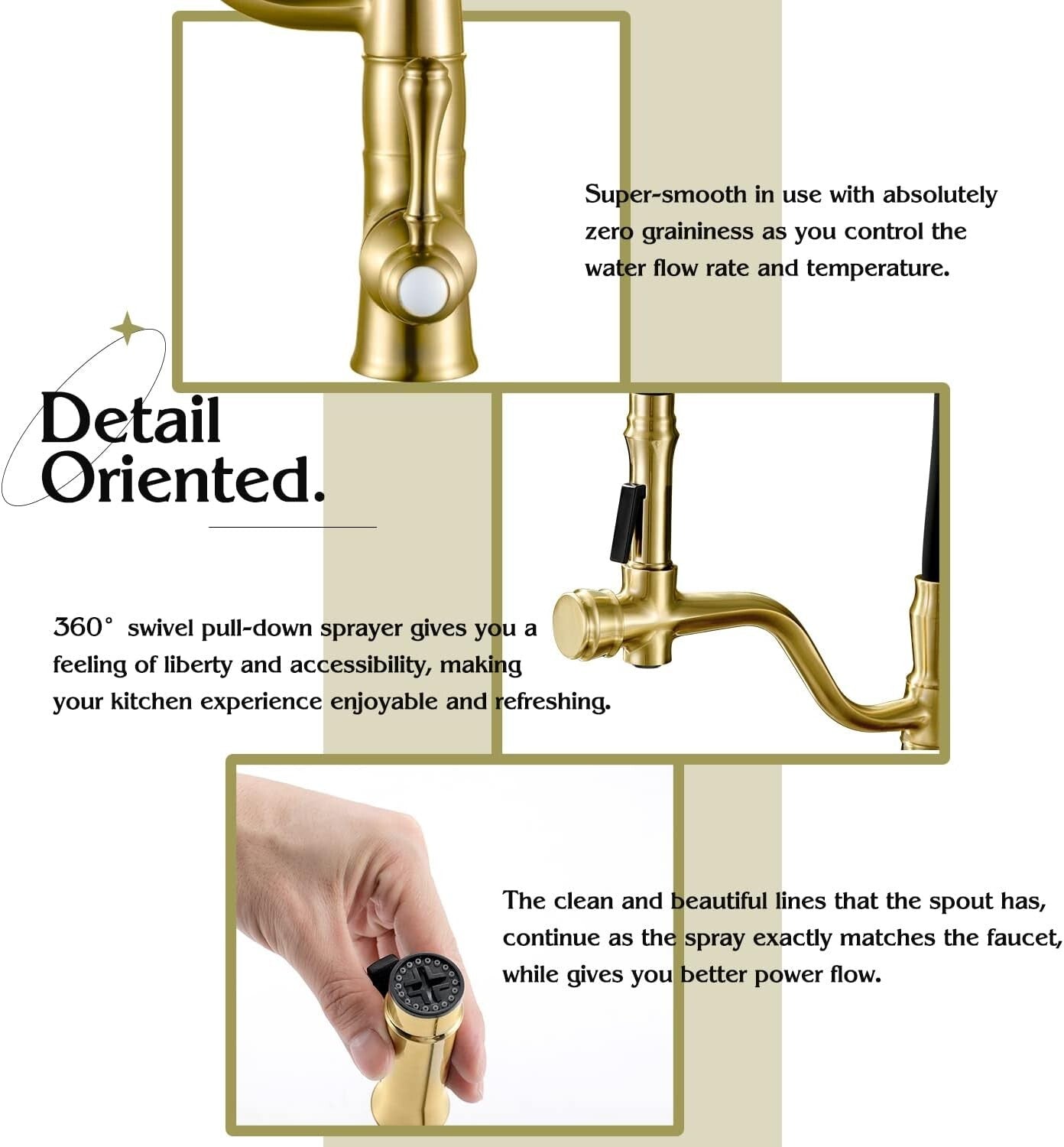 Super-smooth in use with absolutely zero graininess as you control the water flow rate and temperature.

Detail Oriented.

360° swivel pull-down sprayer gives you a feeling of liberty and accessibility, making your kitchen experience enjoyable and refreshing.

The clean and beautiful lines that the spout has, continue as the spray exactly matches the faucet, while gives you better power flow.