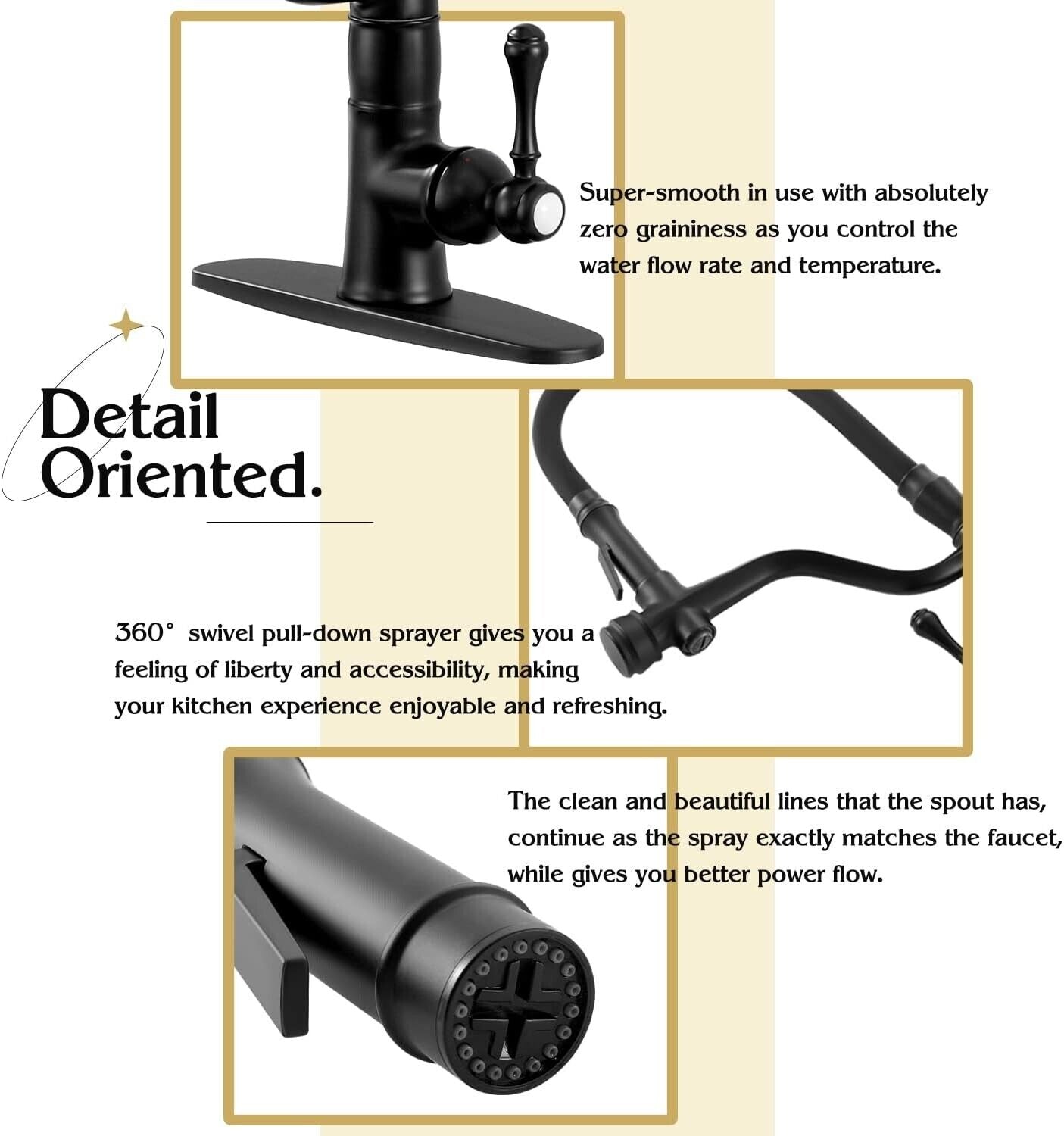 Super-smooth in use with absolutely zero graininess as you control the water flow rate and temperature.

Detail Oriented.

360° swivel pull-down sprayer gives you a feeling of liberty and accessibility, making your kitchen experience enjoyable and refreshing.

The clean and beautiful lines that the spout has, continue as the spray exactly matches the faucet, while gives you better power flow.