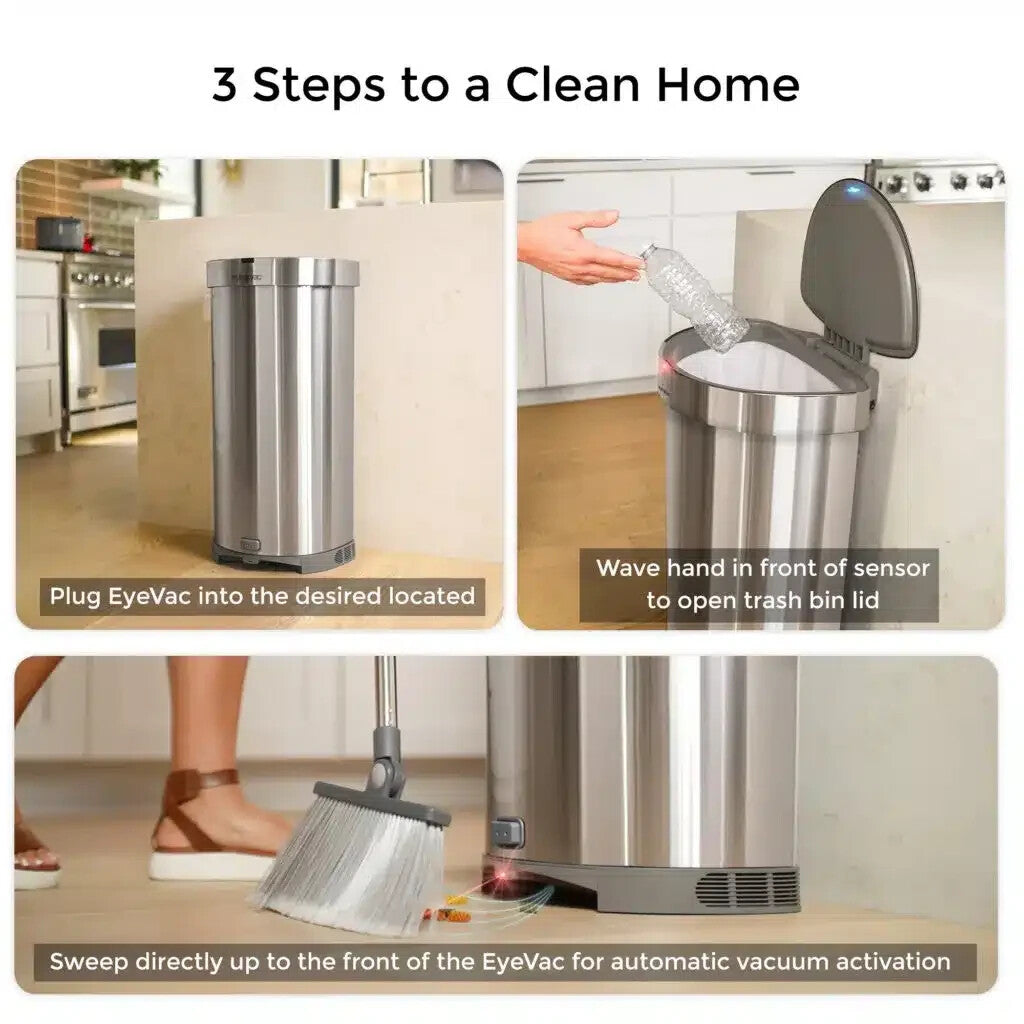 3 Steps to a Clean Home

Plug EyeVac into the desired located

Wave hand in front of sensor to open trash bin lid

Sweep directly up to the front of the EyeVac for automatic vacuum activation