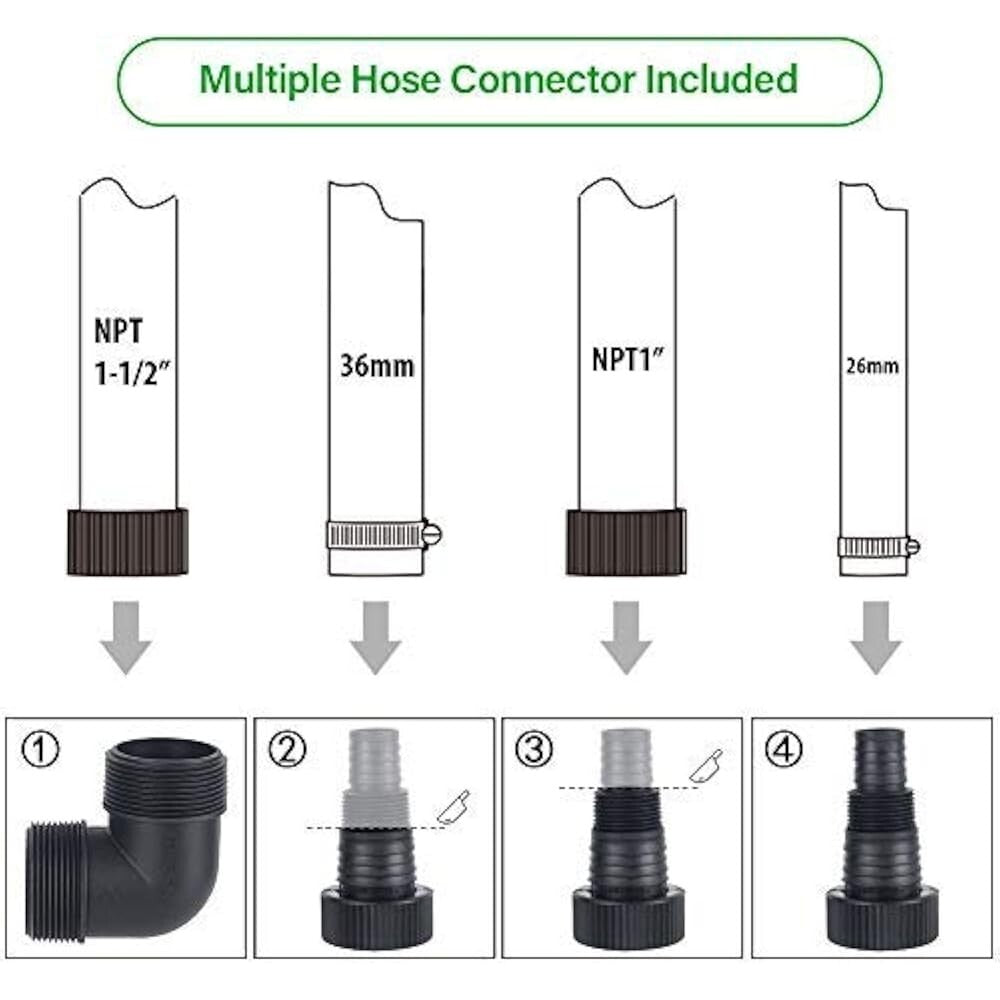 Multiple Hose Connector Included

NPT 1-1/2″

36mm

NPT1″

26mm

①

②

③

④